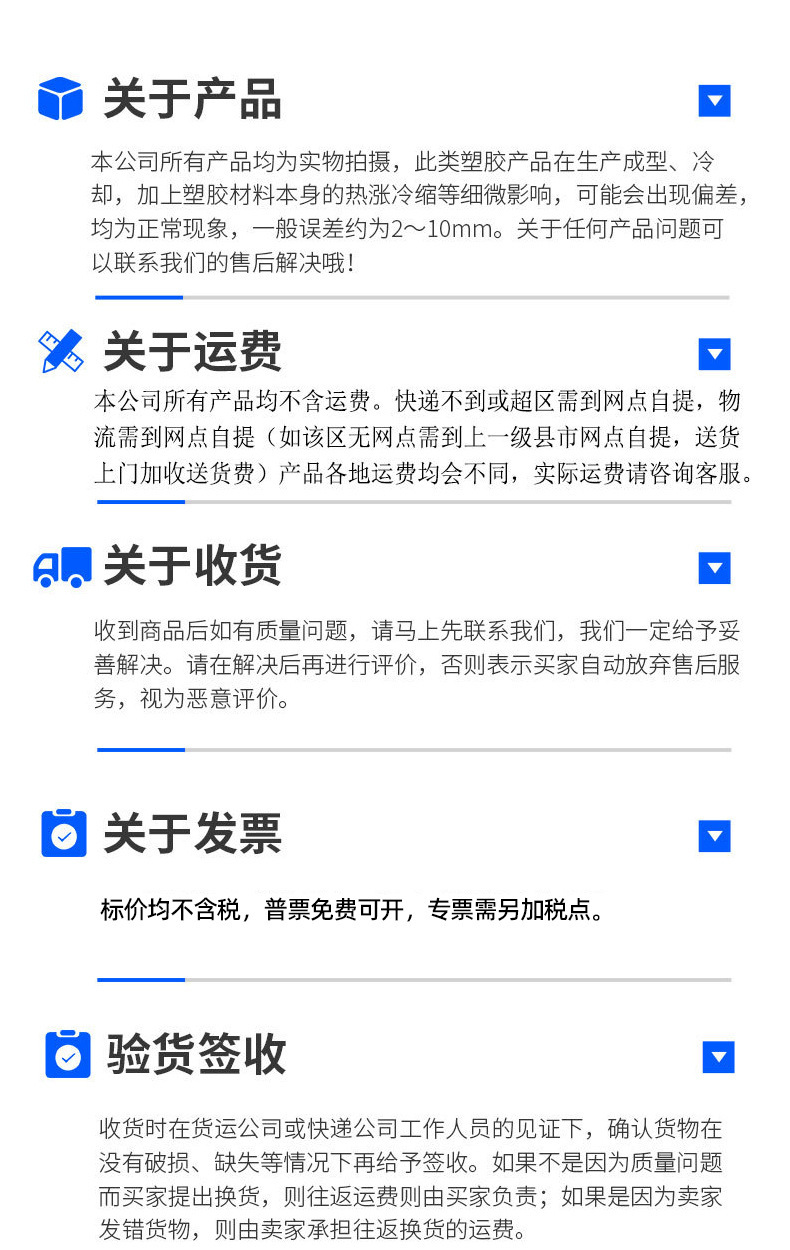 关于产品

本公司所有产品均为实物拍摄，此类塑胶产品在生产成型、冷却，加上塑胶材料本身的热涨冷缩等细微影响，可能会出现偏差，均为正常现象，一般误差约为2～10mm。关于任何产品问题可以联系我们的售后解决哦！

关于运费

本公司所有产品均不含运费。快递不到或超区需到网点自提，物流需到网点自提（如该区无网点需到上一级县市网点自提，送货上门加收送货费）产品各地运费均会不同，实际运费请咨询客服。

关于收货

收到商品后如有质量问题，请马上先联系我们，我们一定给予妥善解决。请在解决后再进行评价，否则表示买家自动放弃售后服务，视为恶意评价。

关于发票

标价均不含税，普票免费可开，专票需另加税点。

验货签收

收货时在货运公司或快递公司工作人员的见证下，确认货物在没有破损、缺失等情况下再给予签收。如果不是因为质量问题而买家提出换货，则往返运费则由买家负责；如果是因为卖家发错货物，则由卖家承担往返换货的运费。