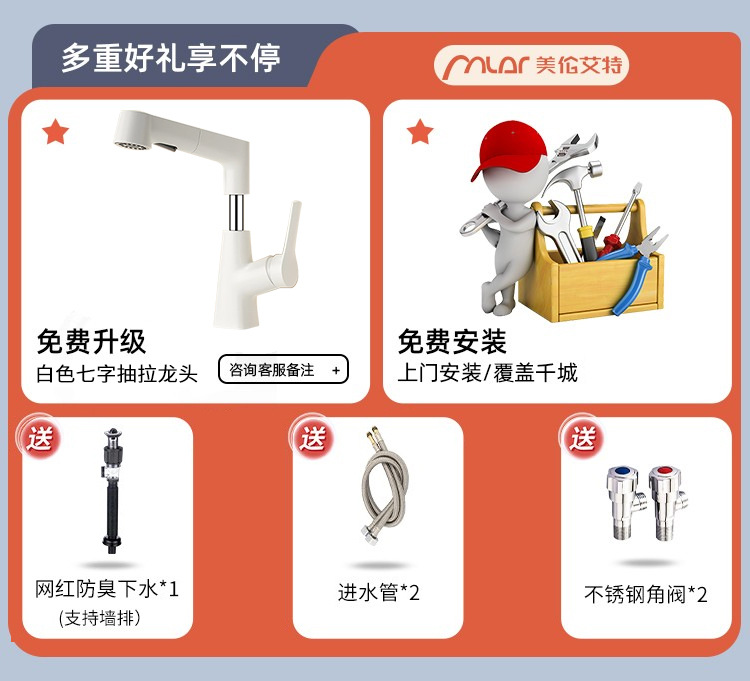 多重好礼享不停

mlar 美伦艾特

免费升级
白色七字抽拉龙头
咨询客服备注 +

免费安装
上门安装/覆盖千城

送
网红防臭下水*1
(支持墙排)

送
进水管*2

送
不锈钢角阀*2