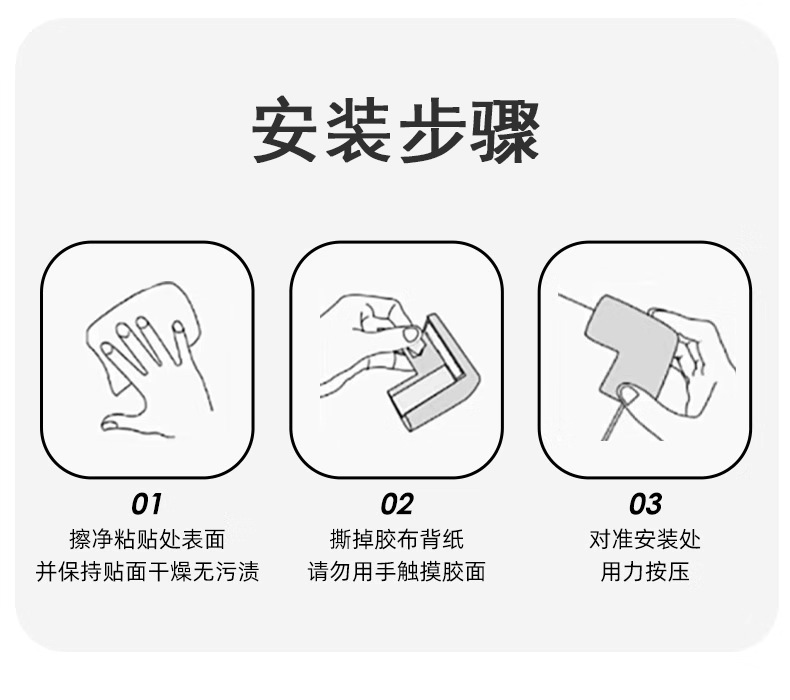 安装步骤

01
擦净粘贴处表面
并保持贴面干燥无污渍

02
撕掉胶布背纸
请勿用手触摸胶面

03
对准安装处
用力按压