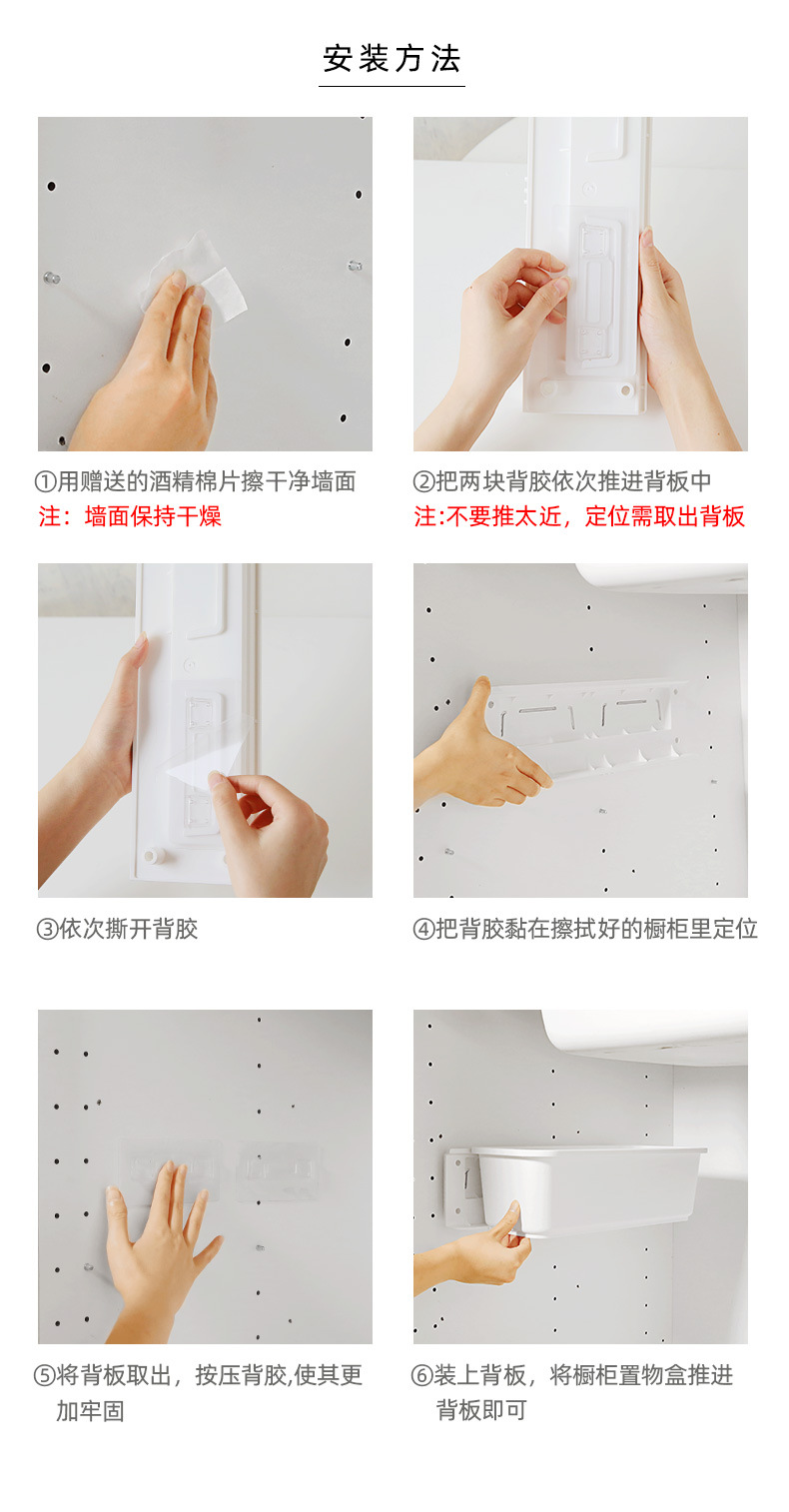 安装方法

①用赠送的酒精棉片擦干净墙面
注：墙面保持干燥

②把两块背胶依次推进背板中
注:不要推太近，定位需取出背板

③依次撕开背胶

④把背胶黏在擦拭好的橱柜里定位

⑤将背板取出，按压背胶,使其更加牢固

⑥装上背板，将橱柜置物盒推进背板即可