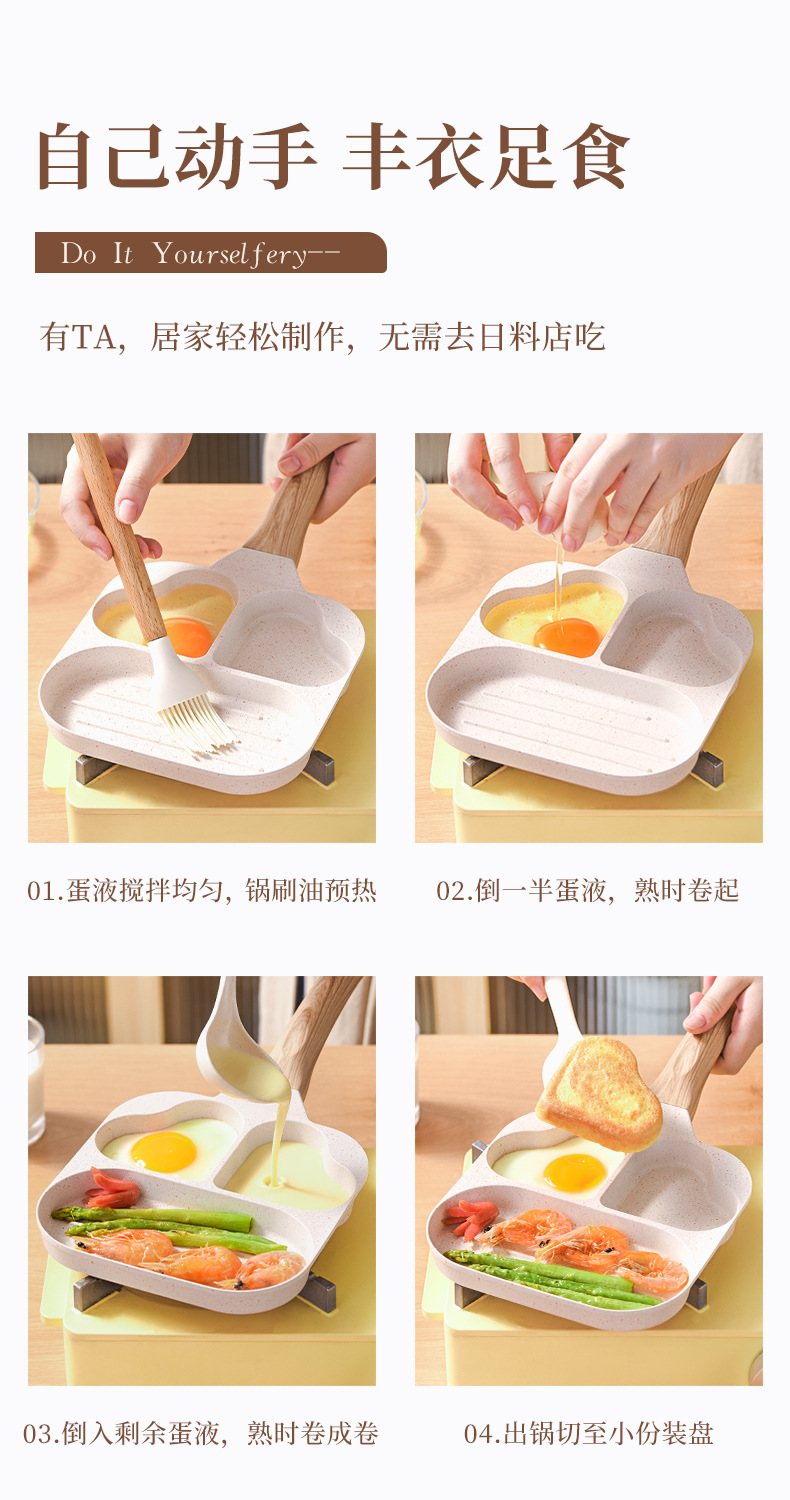 自己动手 丰衣足食

Do It Yourselfery--

有TA，居家轻松制作，无需去日料店吃

01.蛋液搅拌均匀，锅刷油预热

02.倒一半蛋液，熟时卷起

03.倒入剩余蛋液，熟时卷成卷

04.出锅切至小份装盘