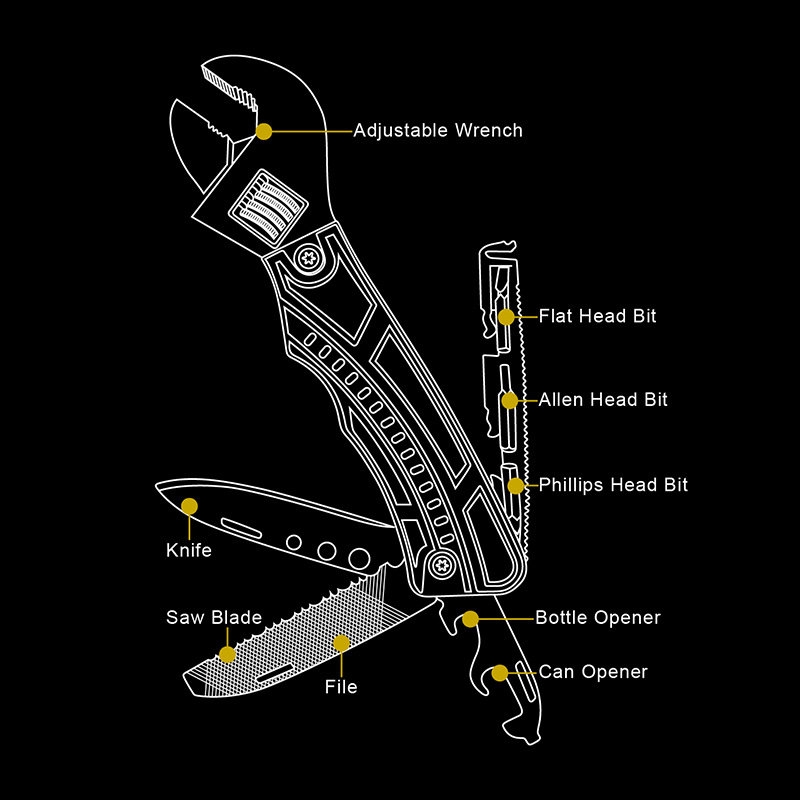 Adjustable Wrench

Flat Head Bit

Allen Head Bit

Phillips Head Bit

Knife

Saw Blade

File

Bottle Opener

Can Opener