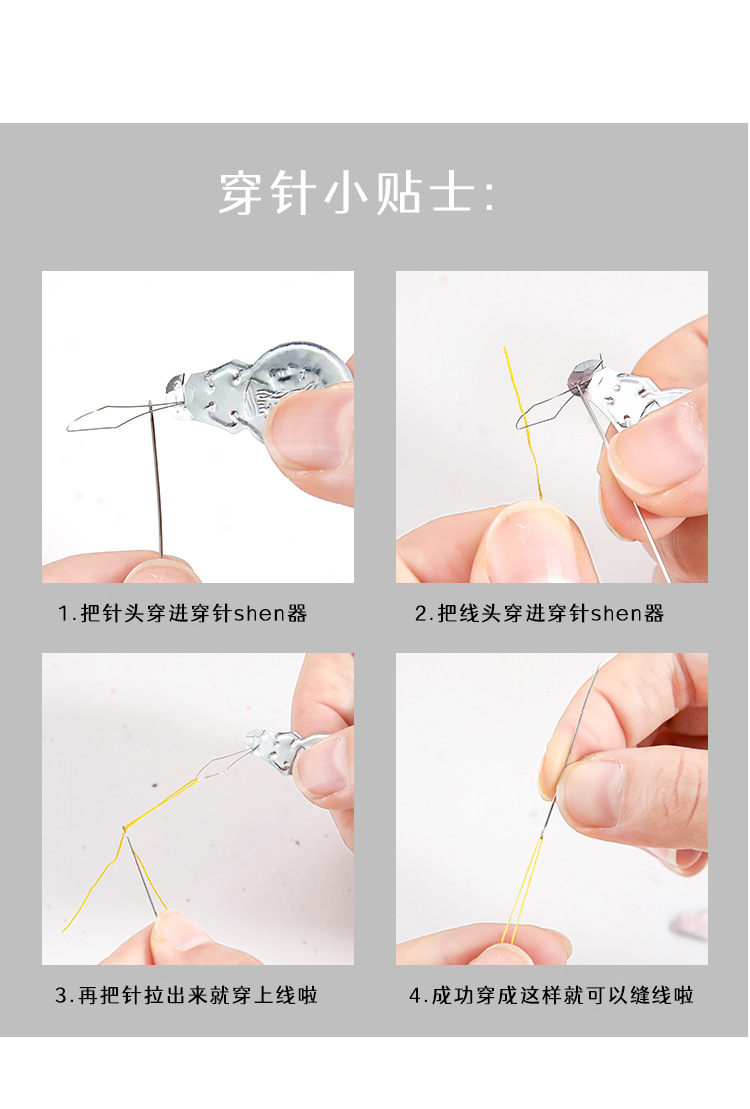 穿针小贴士:

1.把针头穿进穿针shen器

2.把线头穿进穿针shen器

3.再把针拉出来就穿上线啦

4.成功穿成这样就可以缝线啦