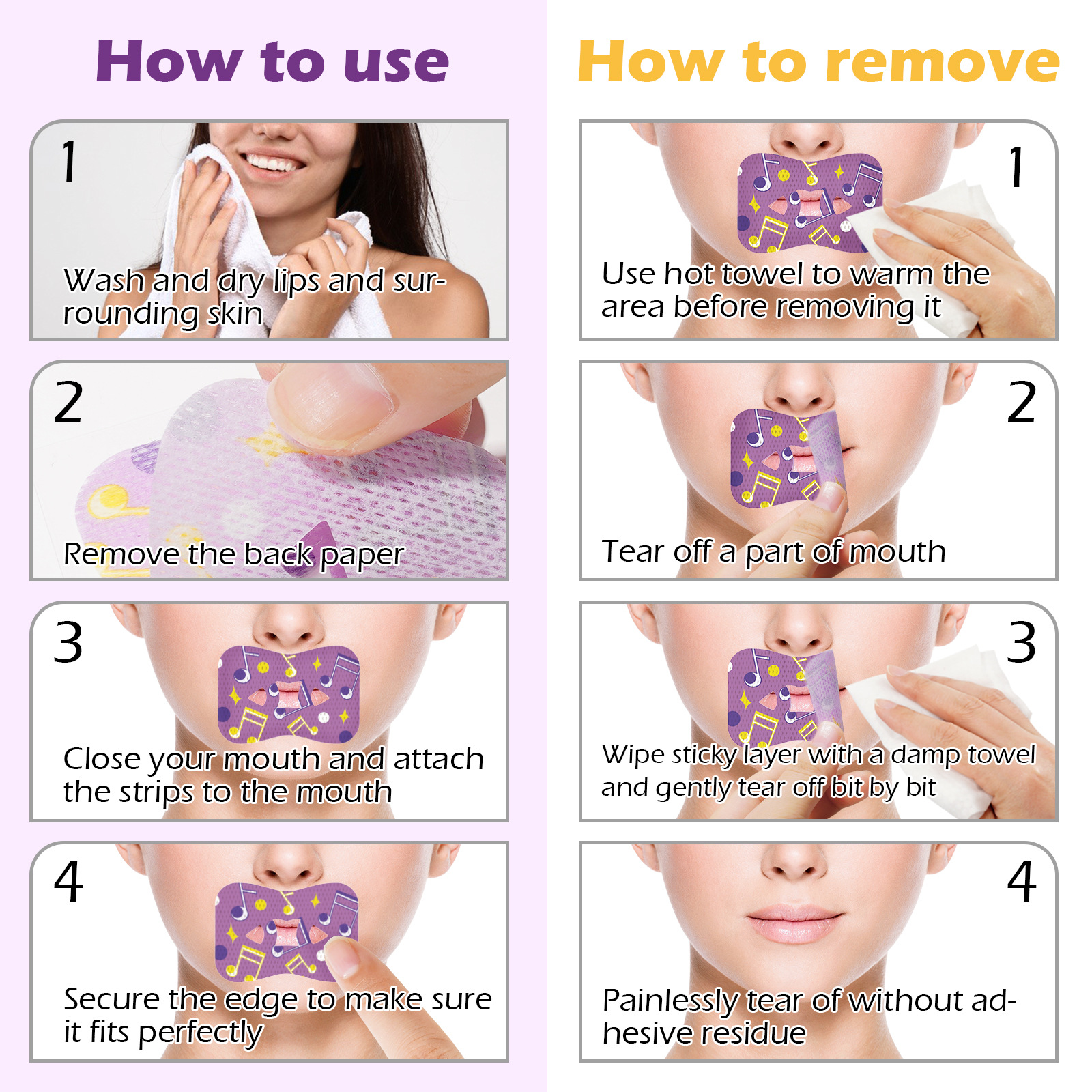 How to use

1

Wash and dry lips and surrounding skin

2

Remove the back paper

3

Close your mouth and attach the strips to the mouth

4

Secure the edge to make sure it fits perfectly

How to remove

1

Use hot towel to warm the area before removing it

2

Tear off a part of mouth

3

Wipe sticky layer with a damp towel and gently tear off bit by bit

4

Painlessly tear of without adhesive residue