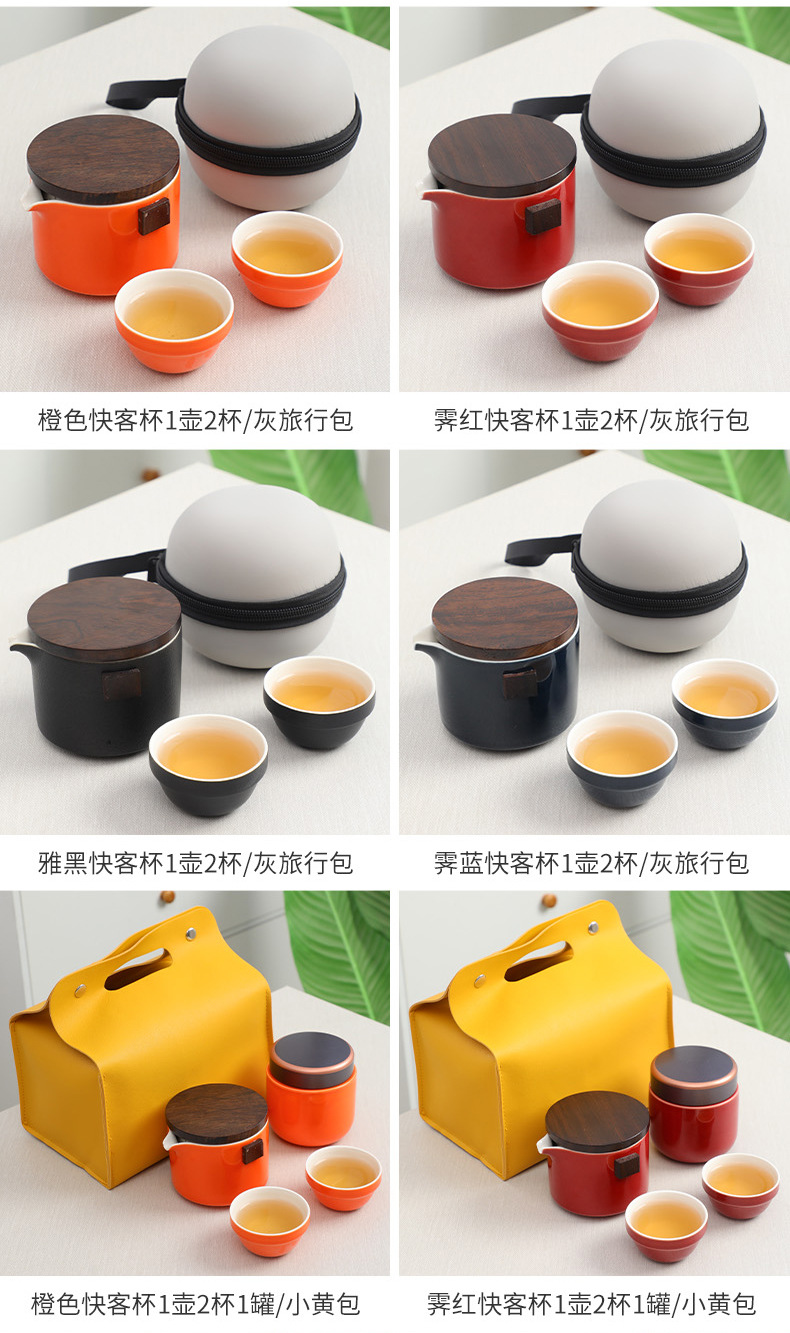 橙色快客杯1壶2杯/灰旅行包

霁红快客杯1壶2杯/灰旅行包

雅黑快客杯1壶2杯/灰旅行包

霁蓝快客杯1壶2杯/灰旅行包

橙色快客杯1壶2杯1罐/小黄包

霁红快客杯1壶2杯1罐/小黄包