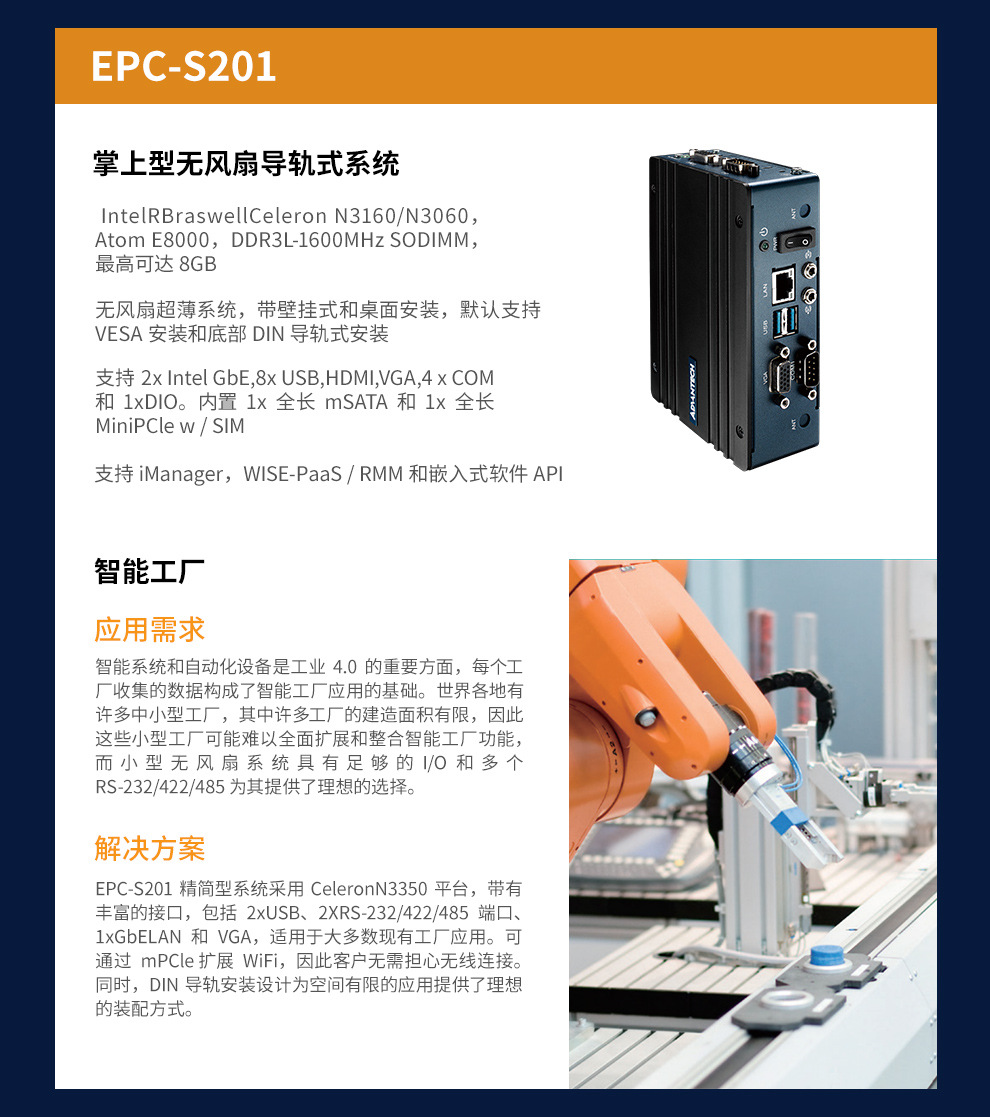 EPC-S201

掌上型无风扇导轨式系统

IntelRBraswellCeleron N3160/N3060，Atom E8000，DDR3L-1600MHz SODIMM，最高可达 8GB

无风扇超薄系统，带壁挂式和桌面安装，默认支持 VESA 安装和底部 DIN 导轨式安装

支持 2x Intel GbE,8x USB,HDMI,VGA,4 x COM 和 1xDIO。内置 1x 全长 mSATA 和 1x 全长 MiniPCle w / SIM

支持 iManager，WISE-PaaS / RMM 和嵌入式软件 API

ADVANTECH

智能工厂

应用需求

智能系统和自动化设备是工业 4.0 的重要方面，每个工厂收集的数据构成了智能工厂应用的基础。世界各地有许多中小型工厂，其中许多工厂的建造面积有限，因此这些小型工厂可能难以全面扩展和整合智能工厂功能，而小型无风扇系统具有足够的 I/O 和多个 RS-232/422/485 为其提供了理想的选择。

解决方案

EPC-S201 精简型系统采用 CeleronN3350 平台，带有丰富的接口，包括 2xUSB、2XRS-232/422/485 端口、1xGbELAN 和 VGA，适用于大多数现有工厂应用。可通过 mPCle 扩展 WiFi，因此客户无需担心无线连接。同时，DIN 导轨安装设计为空间有限的应用提供了理想的装配方式。