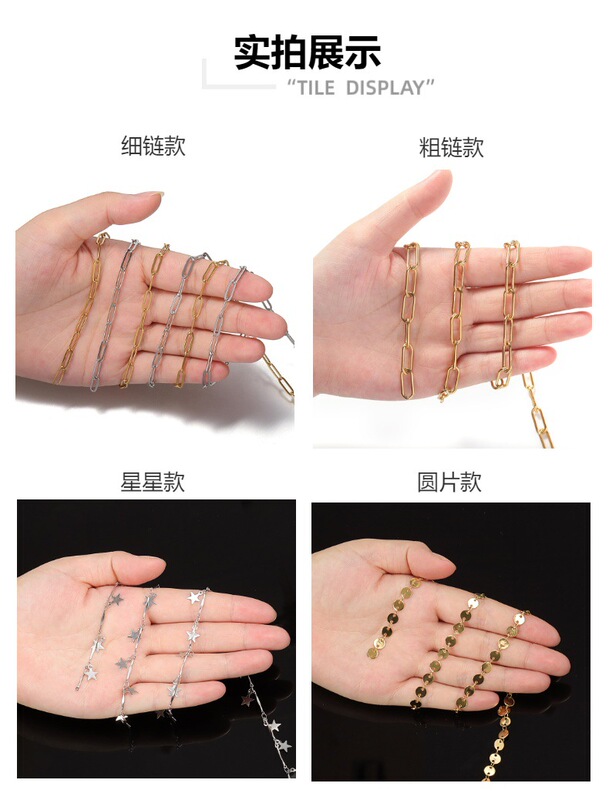 实拍展示
"TILE DISPLAY"

细链款

粗链款

星星款

圆片款