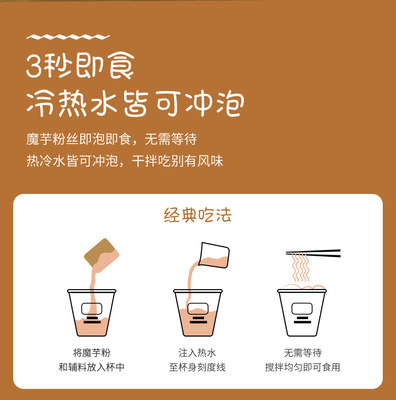 3秒即食
冷热水皆可冲泡

魔芋粉丝即泡即食，无需等待
热冷水皆可冲泡，干拌吃别有风味

经典吃法

将魔芋粉
和辅料放入杯中

注入热水
至杯身刻度线

无需等待
搅拌均匀即可食用