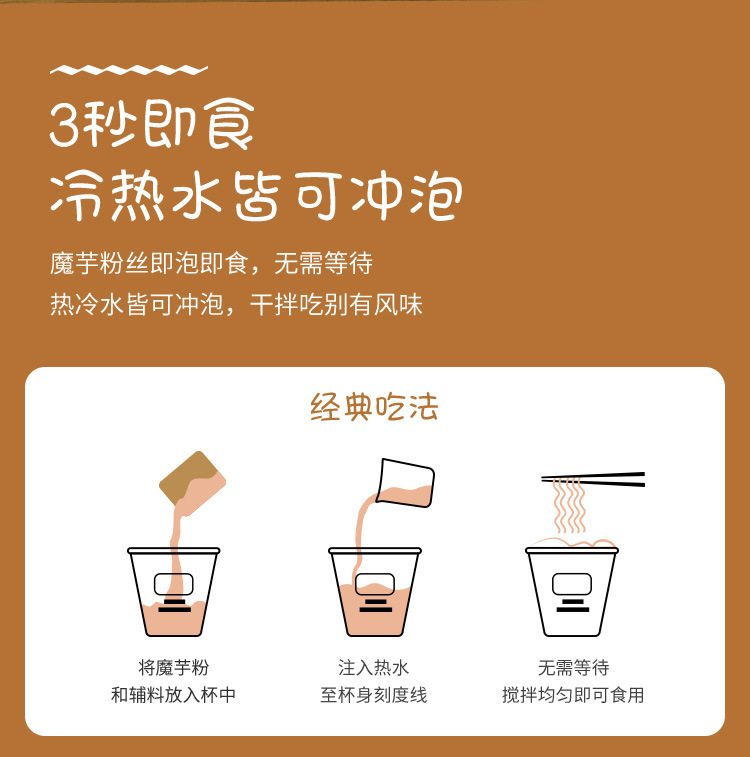 3秒即食
冷热水皆可冲泡

魔芋粉丝即泡即食，无需等待
热冷水皆可冲泡，干拌吃别有风味

经典吃法

将魔芋粉
和辅料放入杯中

注入热水
至杯身刻度线

无需等待
搅拌均匀即可食用