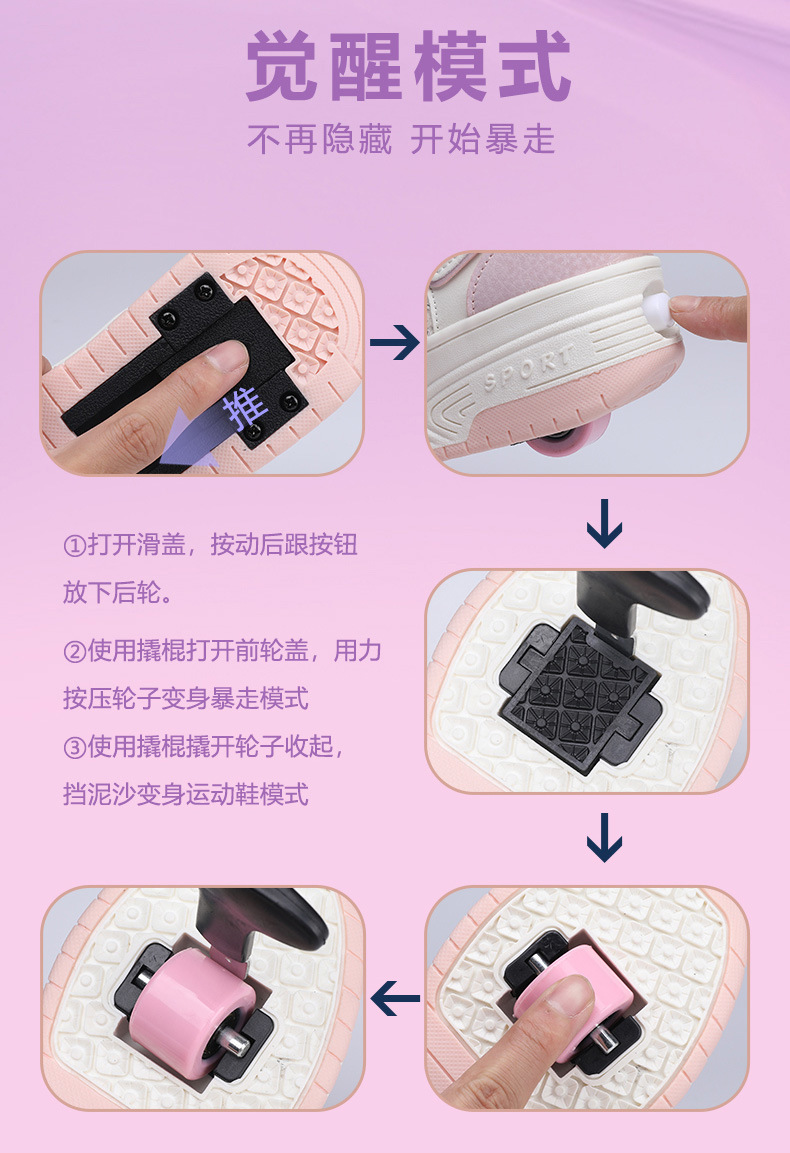 觉醒模式

不再隐藏 开始暴走

推

SPORT

①打开滑盖，按动后跟按钮放下后轮。

②使用撬棍打开前轮盖，用力按压轮子变身暴走模式

③使用撬棍撬开轮子收起，挡泥沙变身运动鞋模式