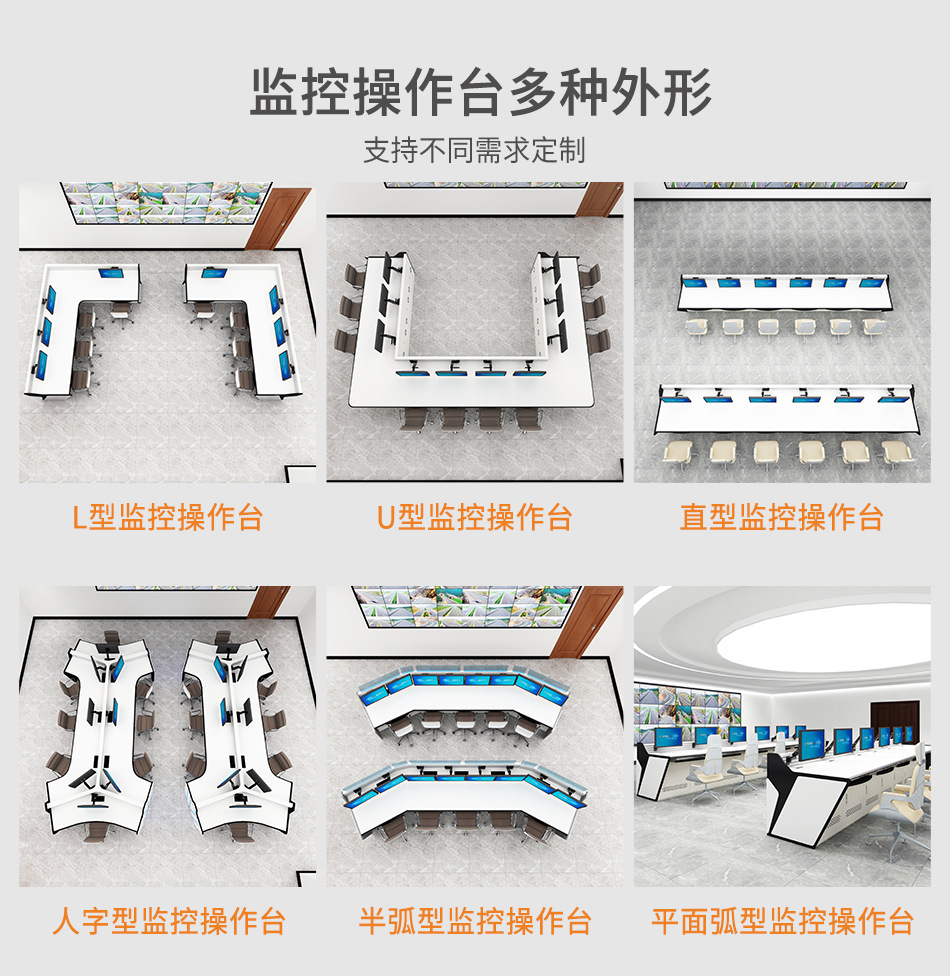 监控操作台多种外形

支持不同需求定制

L型监控操作台

U型监控操作台

直型监控操作台

人字型监控操作台

半弧型监控操作台

平面弧型监控操作台