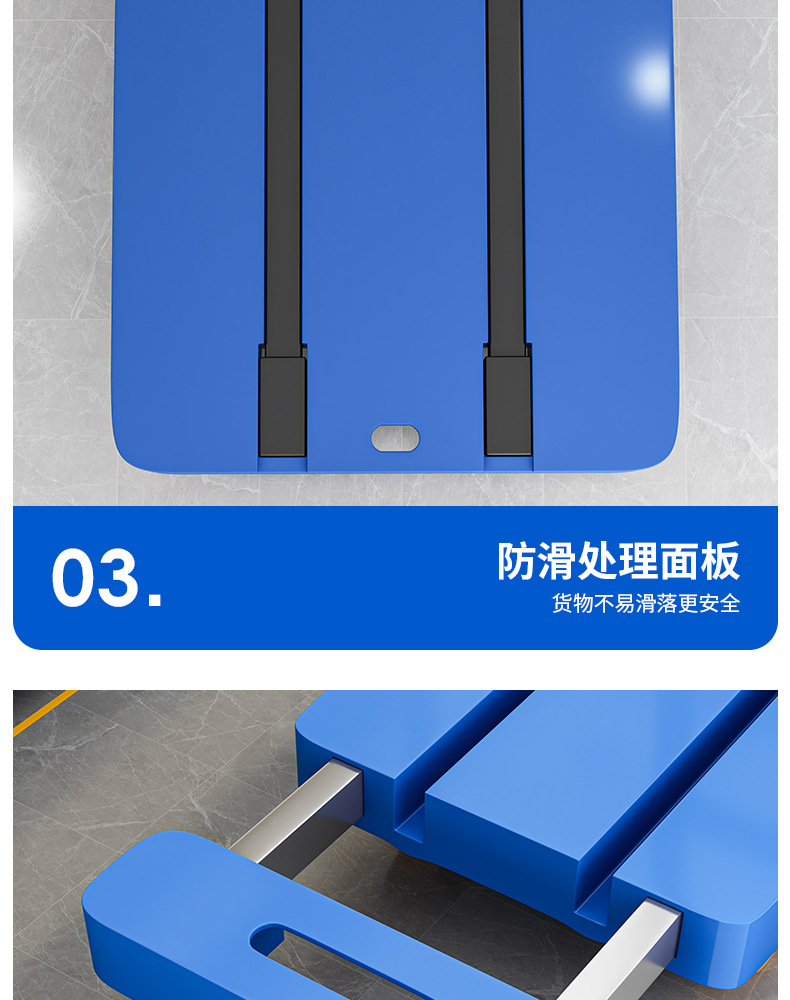 03.

防滑处理面板

货物不易滑落更安全