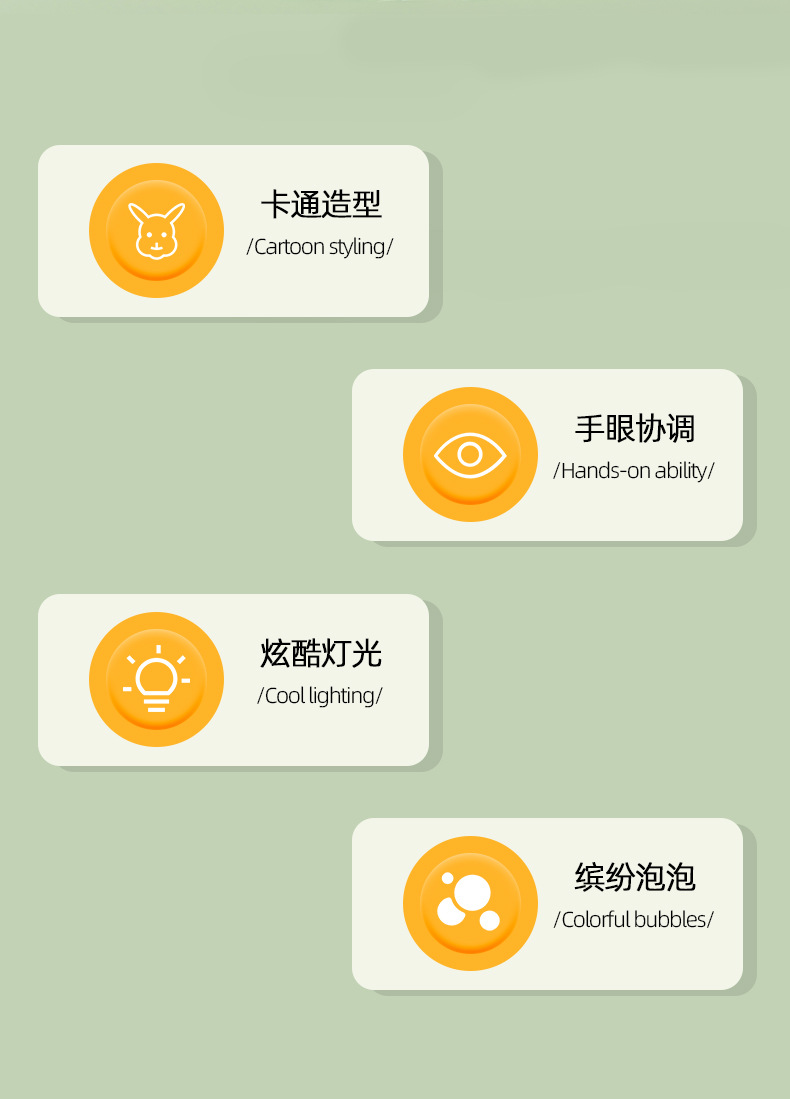 卡通造型
/Cartoon styling/

手眼协调
/Hands-on ability/

炫酷灯光
/Cool lighting/

缤纷泡泡
/Colorful bubbles/