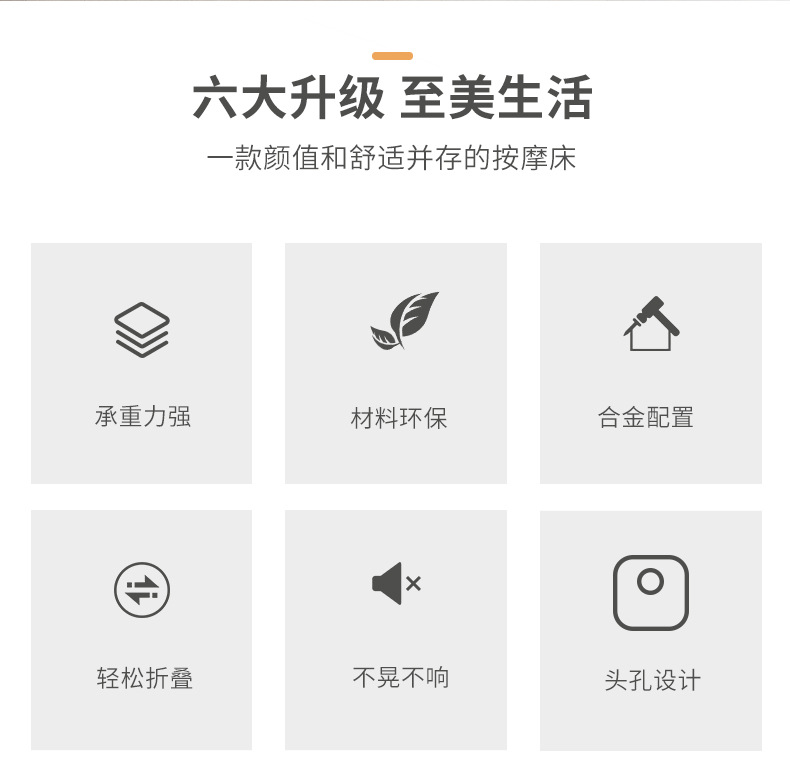 六大升级 至美生活

一款颜值和舒适并存的按摩床

承重力强

材料环保

合金配置

轻松折叠

不晃不响

头孔设计