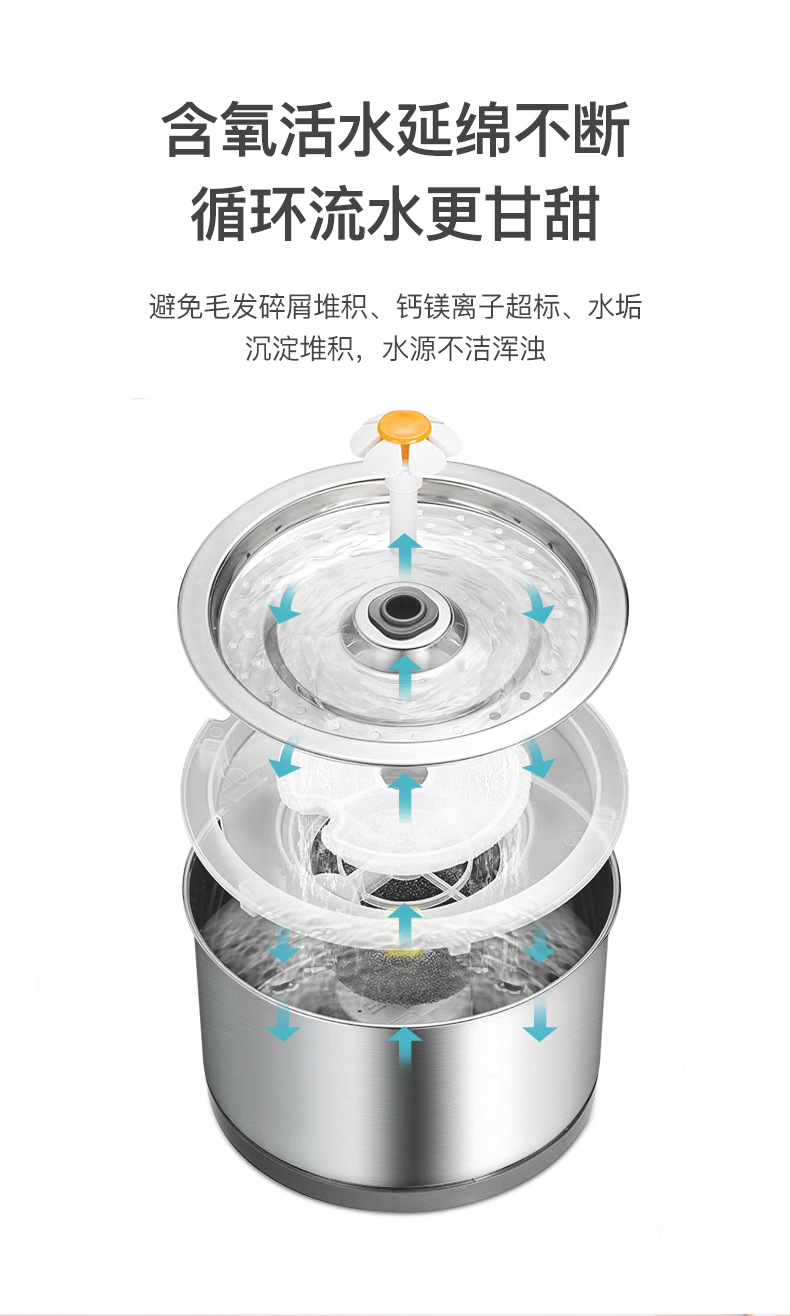 含氧活水延绵不断
循环流水更甘甜

避免毛发碎屑堆积、钙镁离子超标、水垢沉淀堆积，水源不洁浑浊