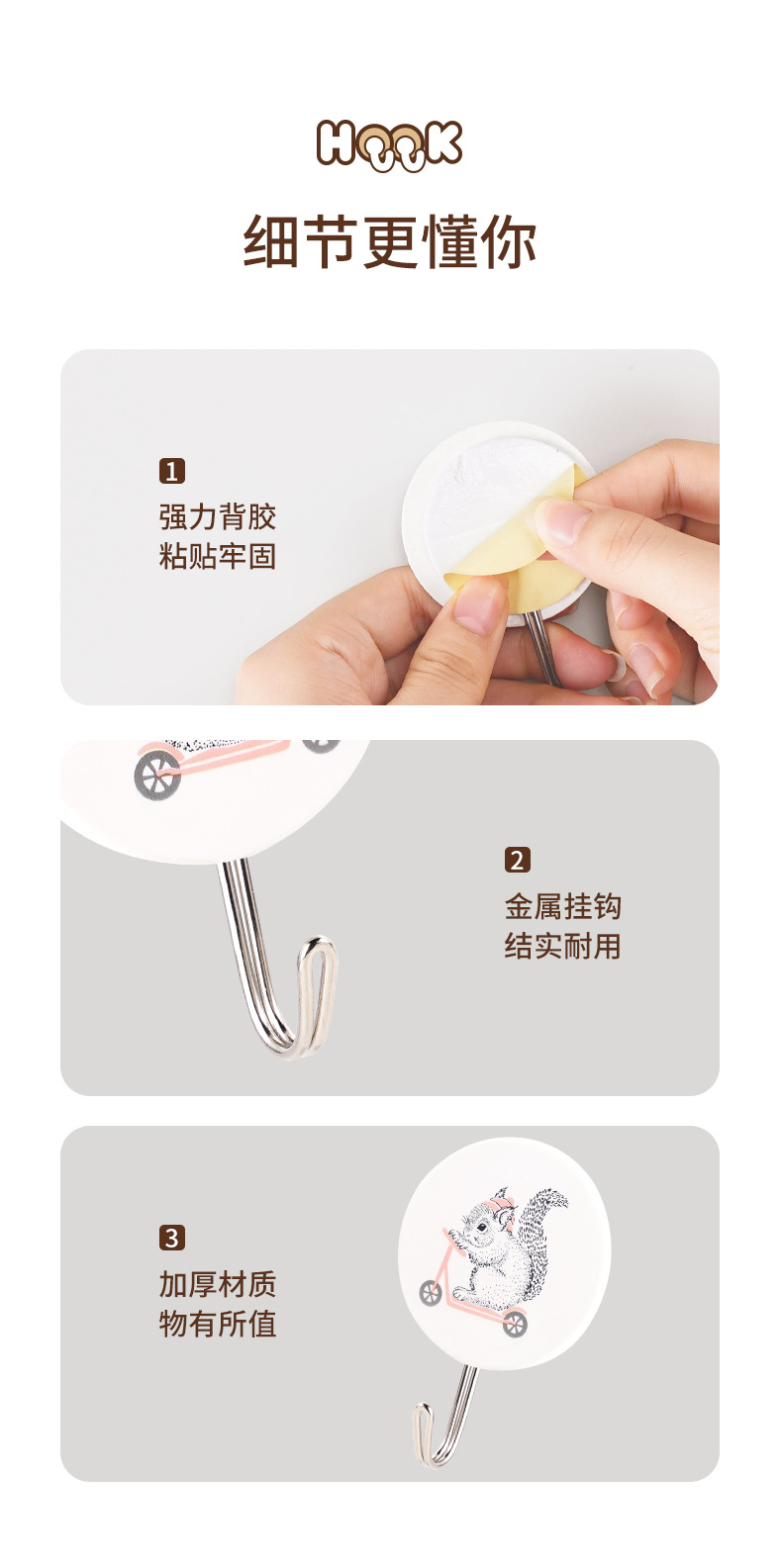 HOOK

细节更懂你

1
强力背胶
粘贴牢固

2
金属挂钩
结实耐用

3
加厚材质
物有所值