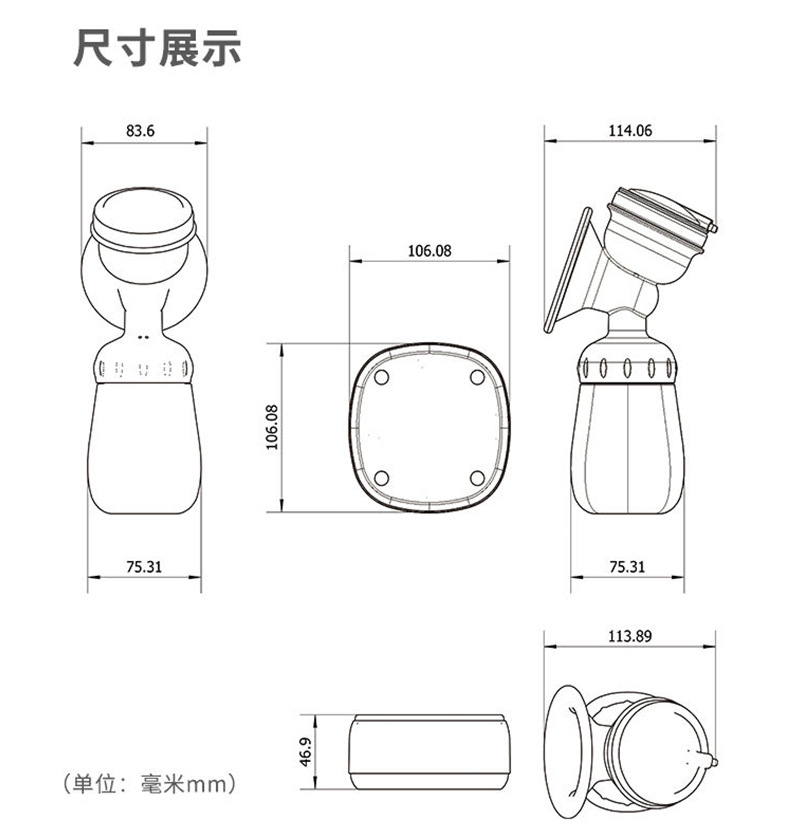 尺寸展示

83.6

114.06

106.08

106.08

75.31

75.31

113.89

46.9

（单位：毫米mm）