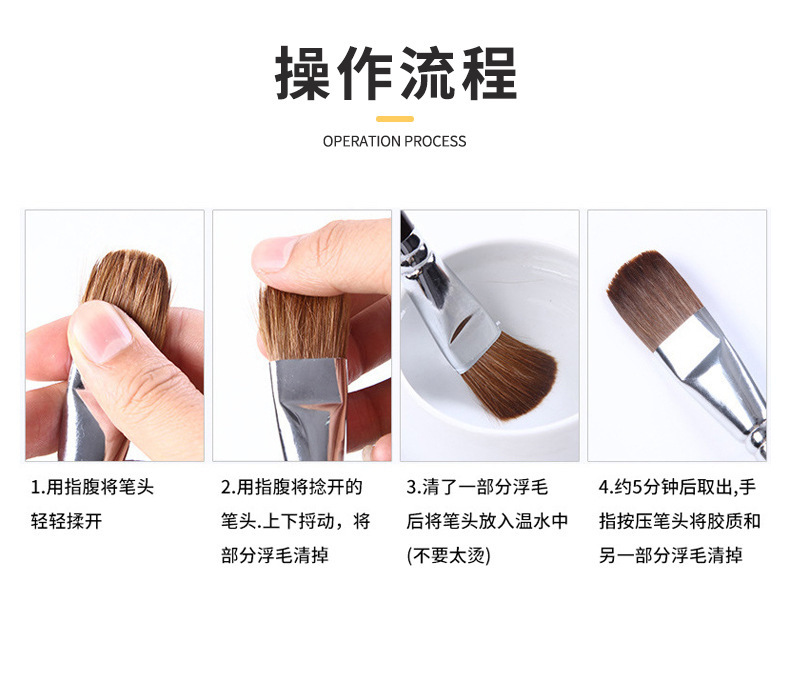 操作流程

OPERATION PROCESS

1.用指腹将笔头轻轻揉开

2.用指腹将捻开的笔头.上下捋动，将部分浮毛清掉

3.清了一部分浮毛后将笔头放入温水中(不要太烫)

4.约5分钟后取出,手指按压笔头将胶质和另一部分浮毛清掉