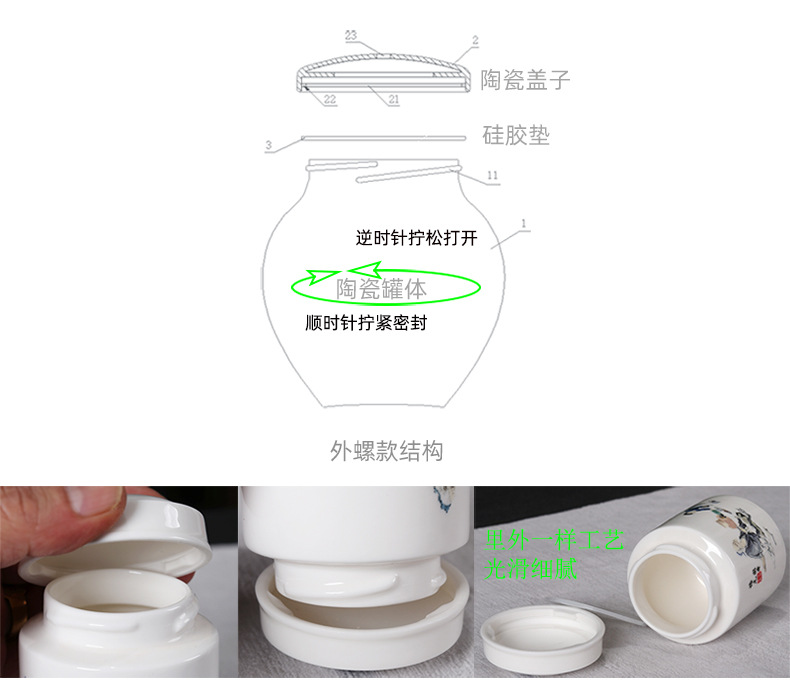 23
2
陶瓷盖子
22
21
3
硅胶垫
11
1
逆时针拧松打开
陶瓷罐体
顺时针拧紧密封
外螺款结构
里外一样工艺
光滑细腻