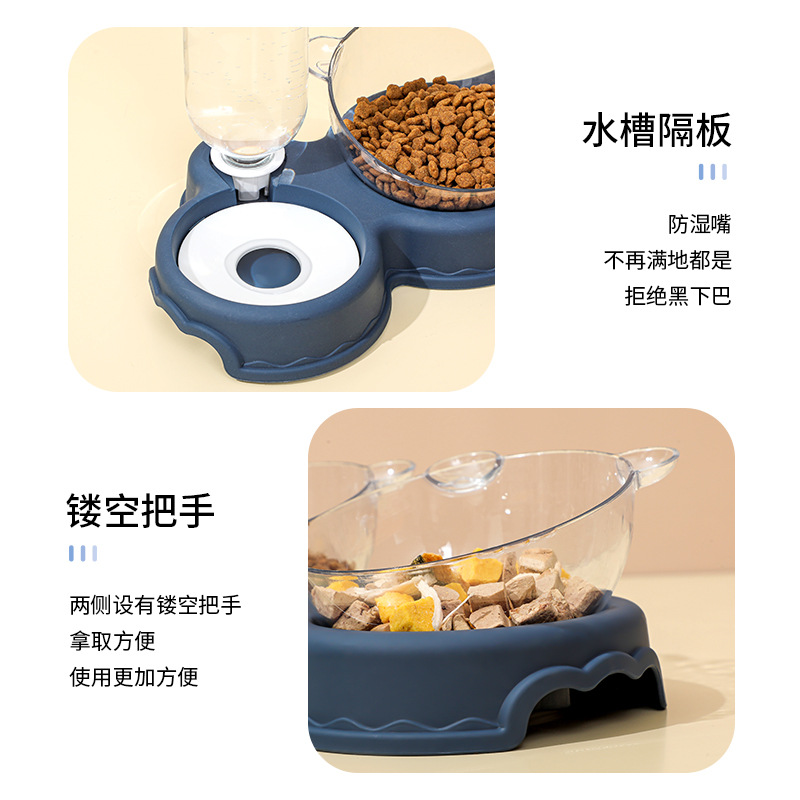 水槽隔板

防湿嘴
不再满地都是
拒绝黑下巴

镂空把手

两侧设有镂空把手
拿取方便
使用更加方便