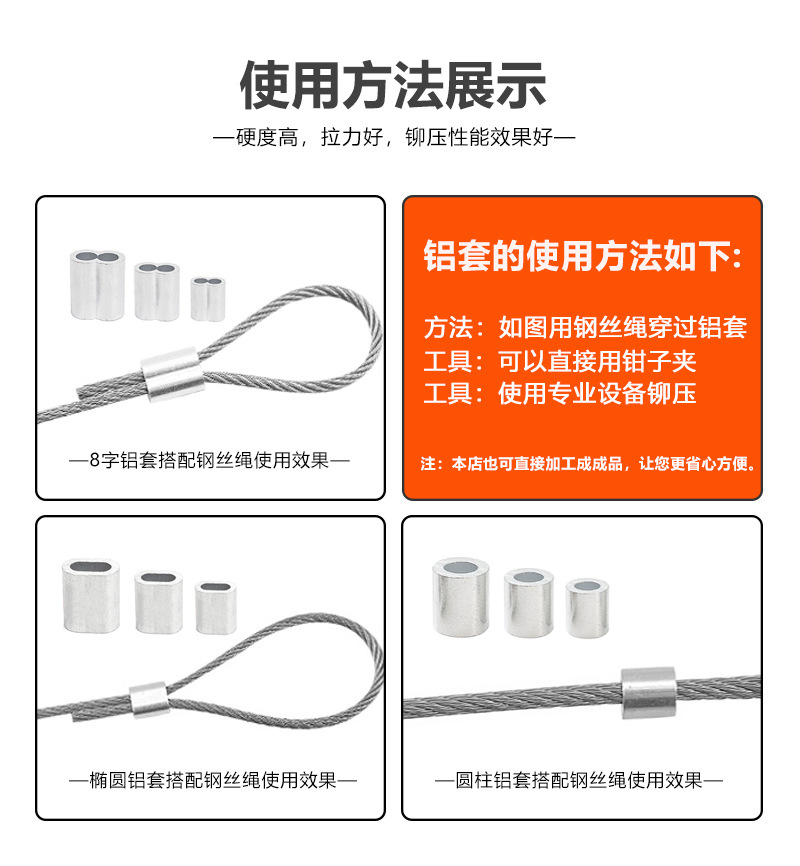 使用方法展示

—硬度高，拉力好，铆压性能效果好—

—8字铝套搭配钢丝绳使用效果—

铝套的使用方法如下:

方法：如图用钢丝绳穿过铝套
工具：可以直接用钳子夹
工具：使用专业设备铆压

注：本店也可直接加工成成品，让您更省心方便。

—椭圆铝套搭配钢丝绳使用效果—

—圆柱铝套搭配钢丝绳使用效果—