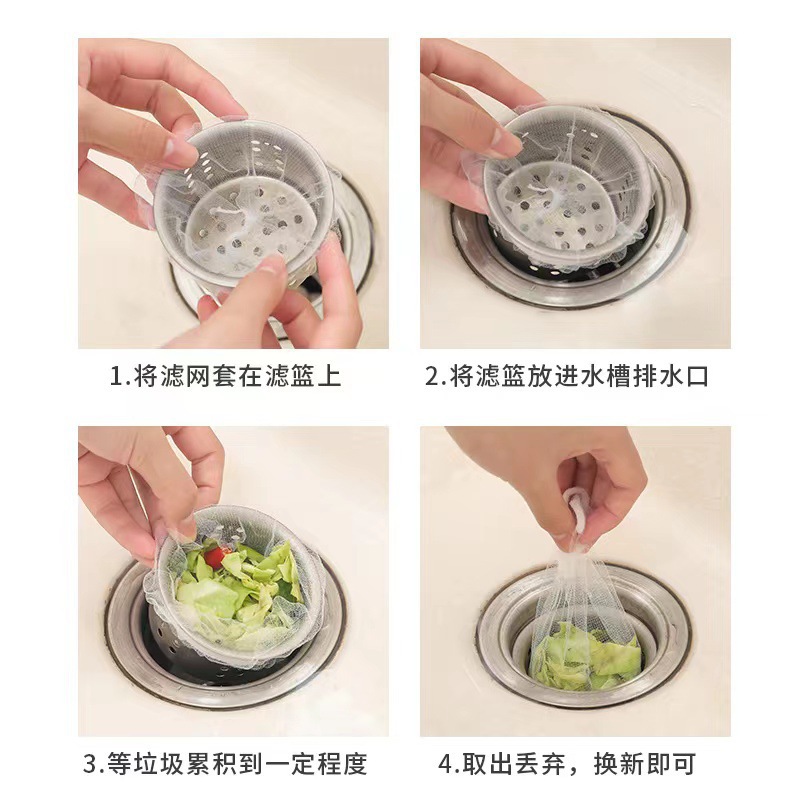 1.将滤网套在滤篮上

2.将滤篮放进水槽排水口

3.等垃圾累积到一定程度

4.取出丢弃，换新即可