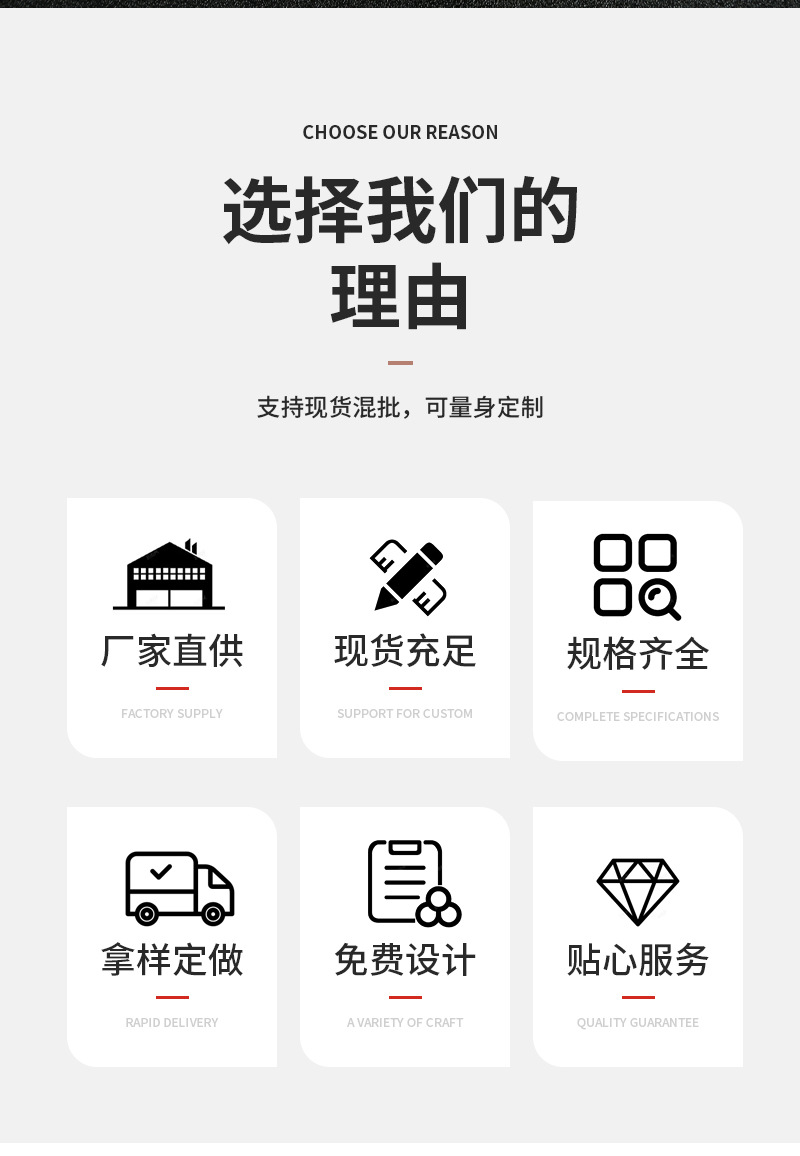 CHOOSE OUR REASON

选择我们的
理由

支持现货混批，可量身定制

厂家直供

FACTORY SUPPLY

现货充足

SUPPORT FOR CUSTOM

规格齐全

COMPLETE SPECIFICATIONS

拿样定做

RAPID DELIVERY

免费设计

A VARIETY OF CRAFT

贴心服务

QUALITY GUARANTEE