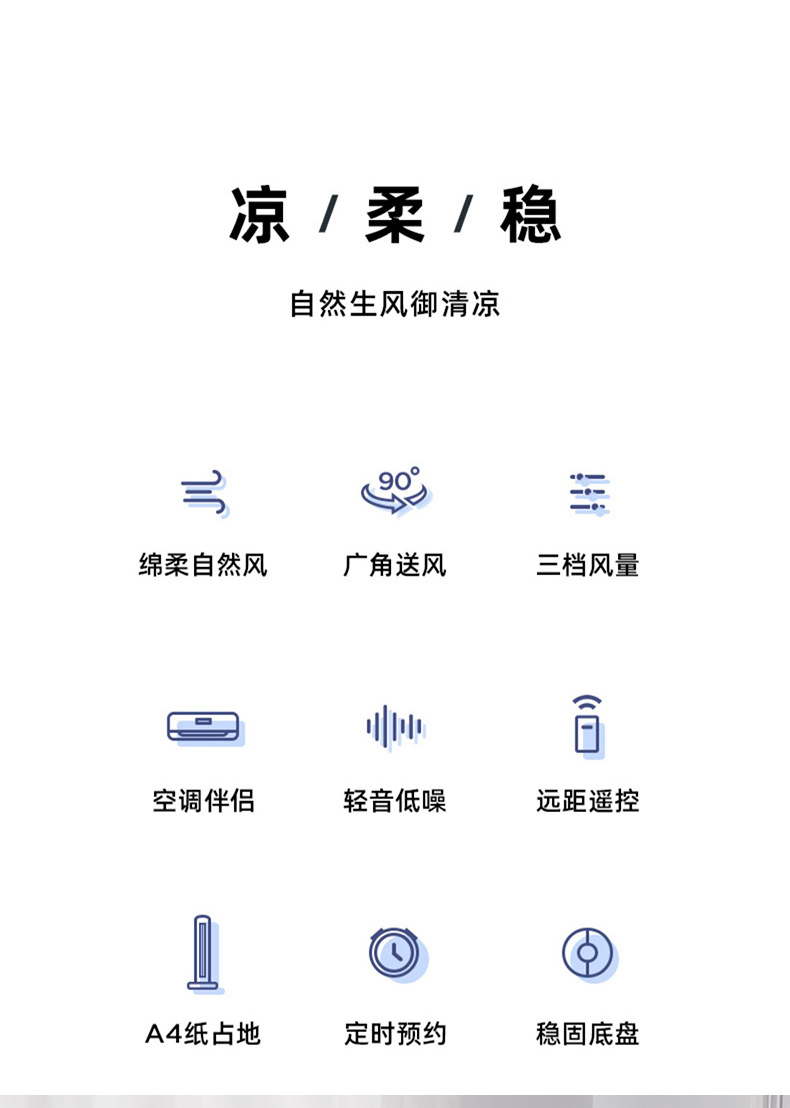 凉 / 柔 / 稳

自然生风御清凉

90°

绵柔自然风

广角送风

三档风量

空调伴侣

轻音低噪

远距遥控

A4纸占地

定时预约

稳固底盘