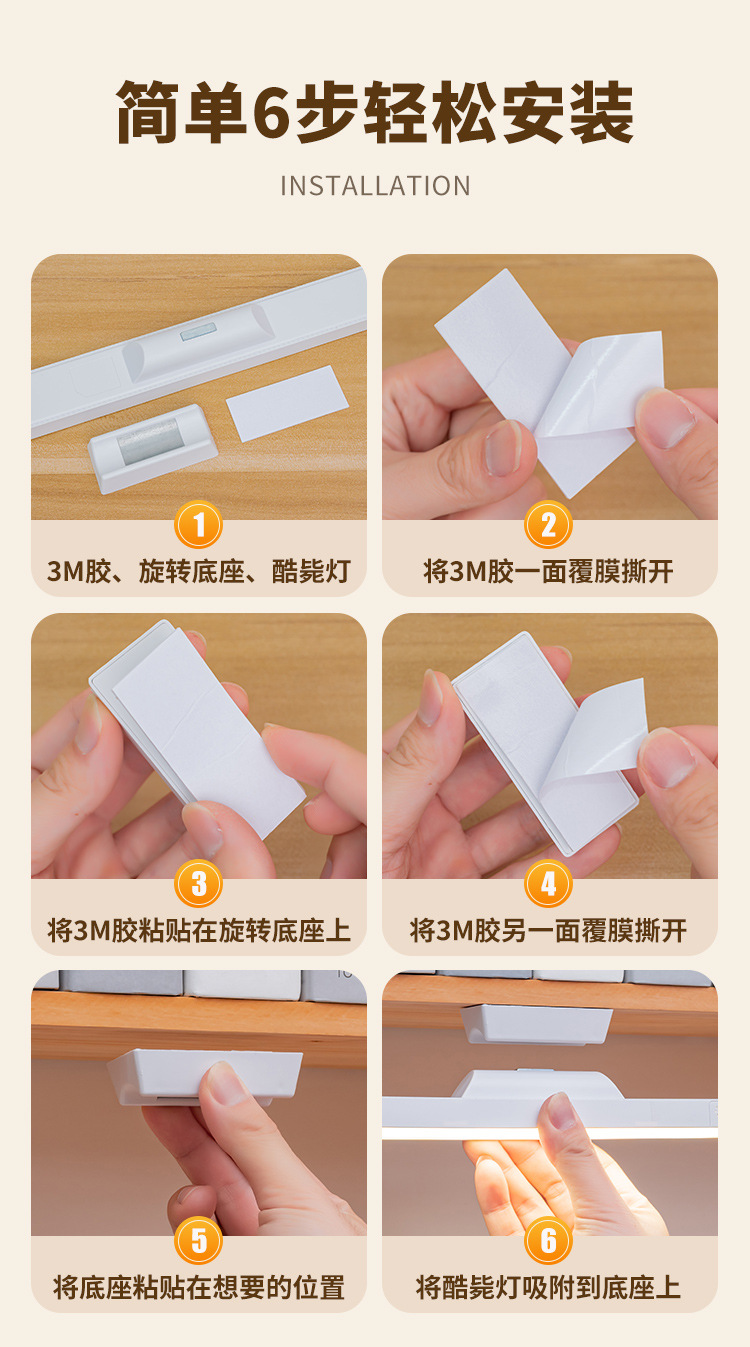 简单6步轻松安装

INSTALLATION

1
3M胶、旋转底座、酷毙灯

2
将3M胶一面覆膜撕开

3
将3M胶粘贴在旋转底座上

4
将3M胶另一面覆膜撕开

5
将底座粘贴在想要的位置

6
将酷毙灯吸附到底座上