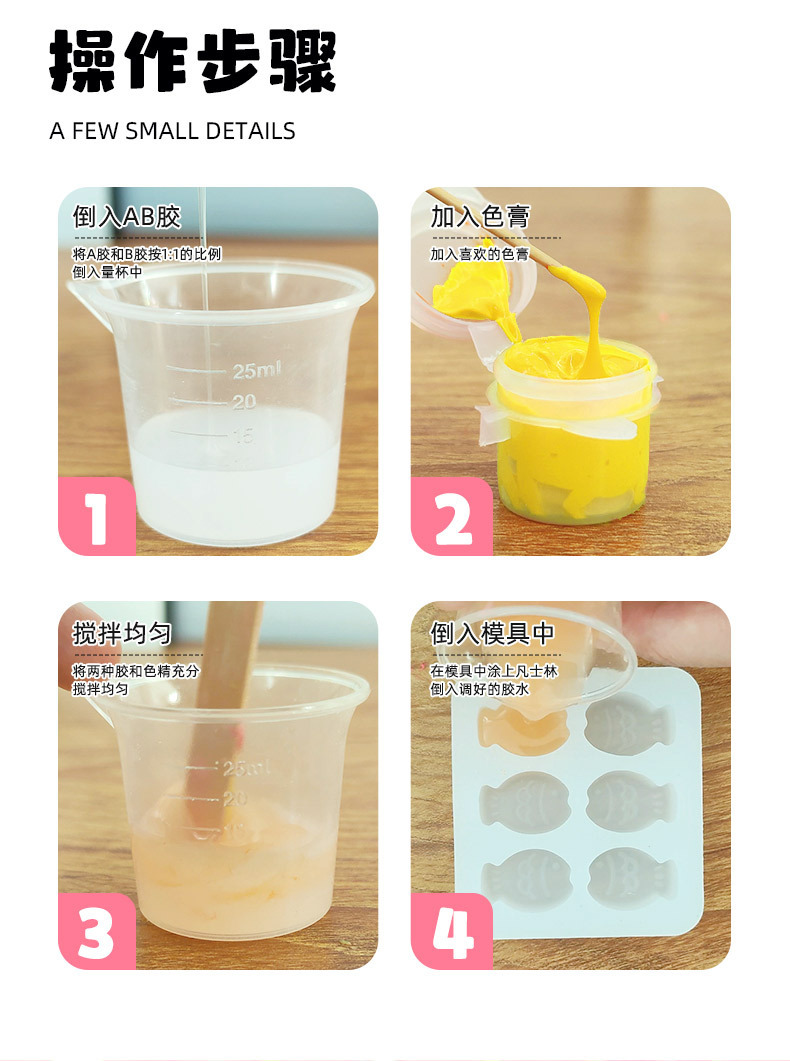 操作步骤

A FEW SMALL DETAILS

倒入AB胶

将A胶和B胶按1:1的比例倒入量杯中

25ml
20
15

1

加入色膏

加入喜欢的色膏

2

搅拌均匀

将两种胶和色精充分搅拌均匀

25ml
20

3

倒入模具中

在模具中涂上凡士林倒入调好的胶水

4