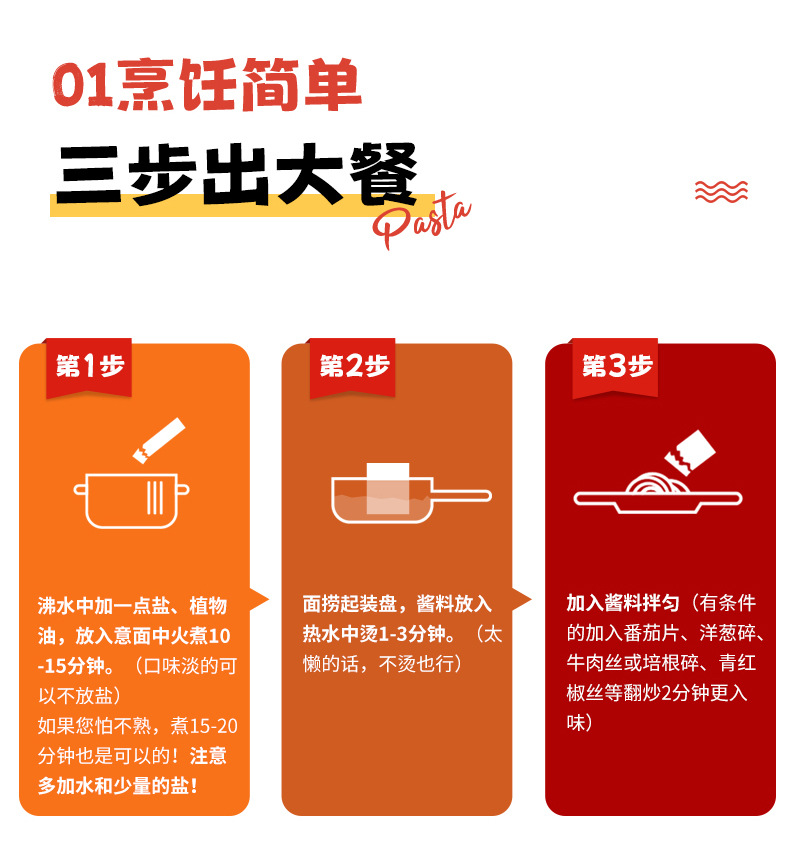 01烹饪简单

三步出大餐

Pasta

第1步

沸水中加一点盐、植物油，放入意面中火煮10-15分钟。（口味淡的可以不放盐）
如果您怕不熟，煮15-20分钟也是可以的！注意多加水和少量的盐！

第2步

面捞起装盘，酱料放入热水中烫1-3分钟。（太懒的话，不烫也行）

第3步

加入酱料拌匀（有条件的加入番茄片、洋葱碎、牛肉丝或培根碎、青红椒丝等翻炒2分钟更入味）