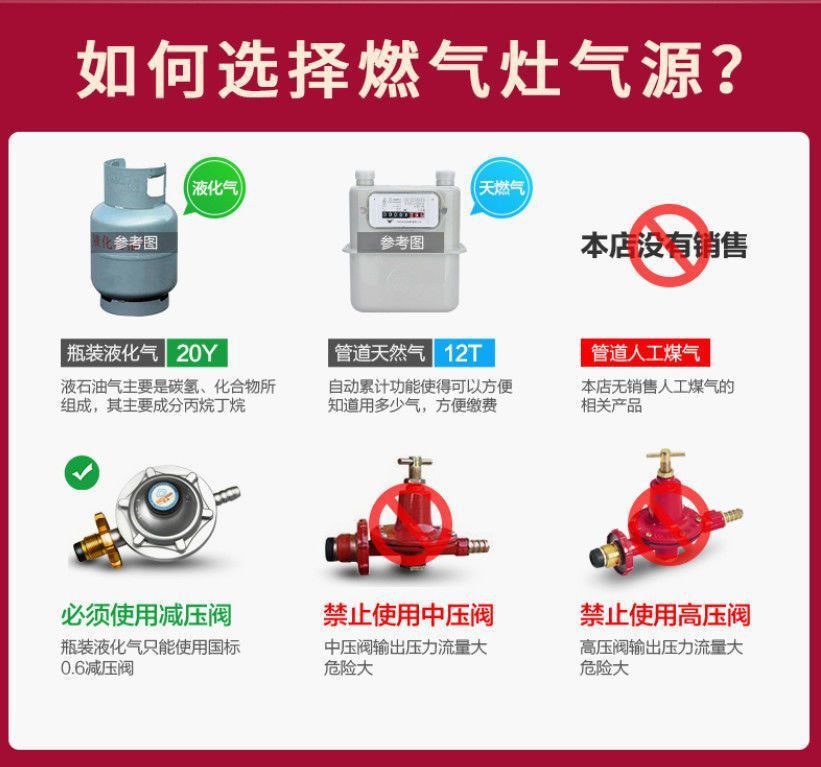 如何选择燃气灶气源？

液化气

参考图

瓶装液化气 20Y

液石油气主要是碳氢、化合物所组成，其主要成分丙烷丁烷

天燃气

参考图

管道天然气 12T

自动累计功能使得可以方便知道用多少气，方便缴费

本店没有销售

管道人工煤气

本店无销售人工煤气的相关产品

必须使用减压阀

瓶装液化气只能使用国标0.6减压阀

禁止使用中压阀

中压阀输出压力流量大危险大

禁止使用高压阀

高压阀输出压力流量大危险大