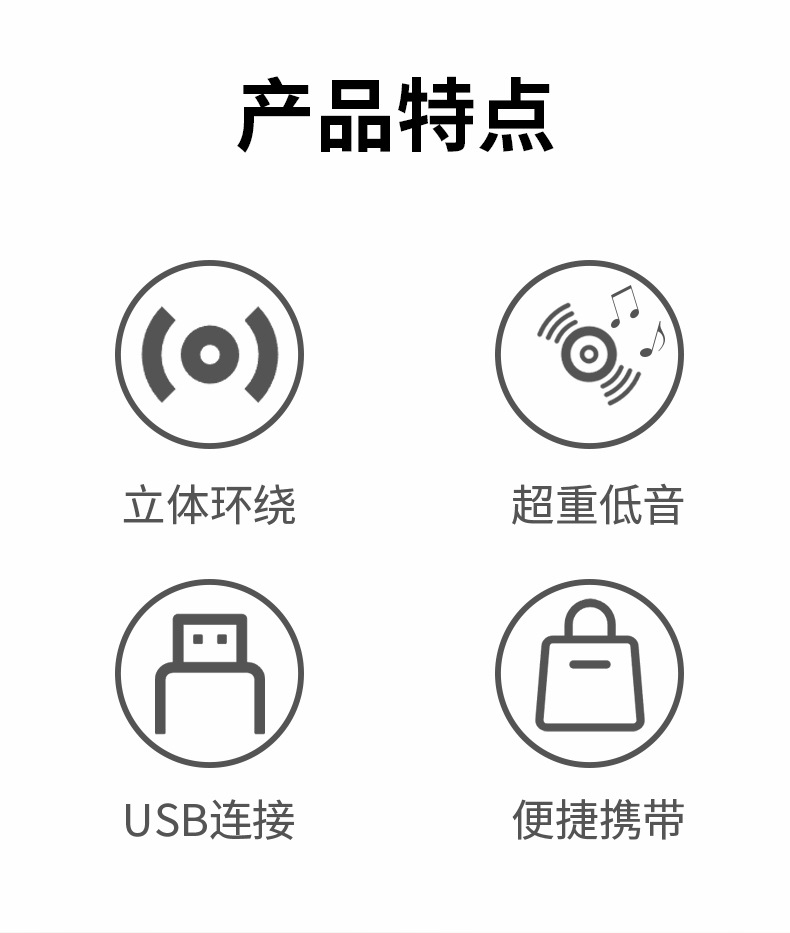 产品特点

立体环绕

超重低音

USB连接

便捷携带