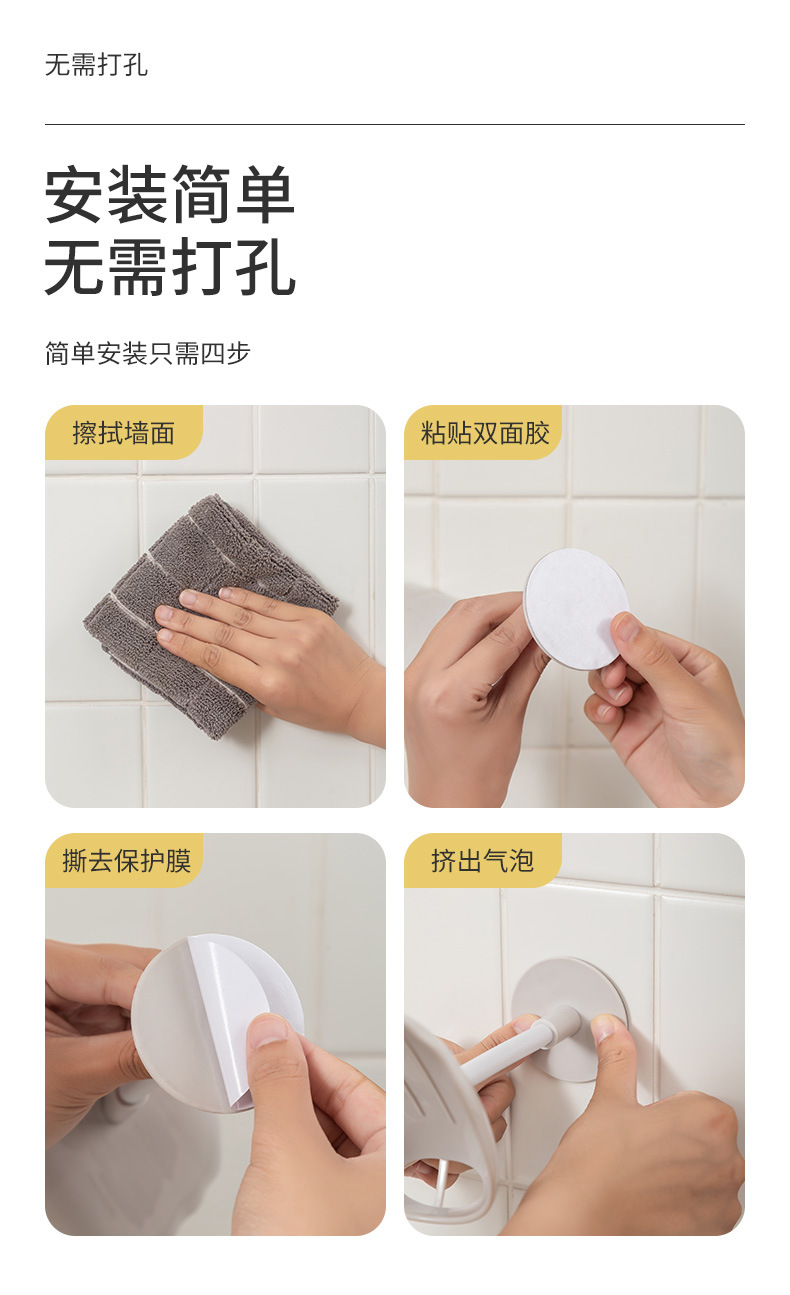 无需打孔

安装简单
无需打孔

简单安装只需四步

擦拭墙面

粘贴双面胶

撕去保护膜

挤出气泡