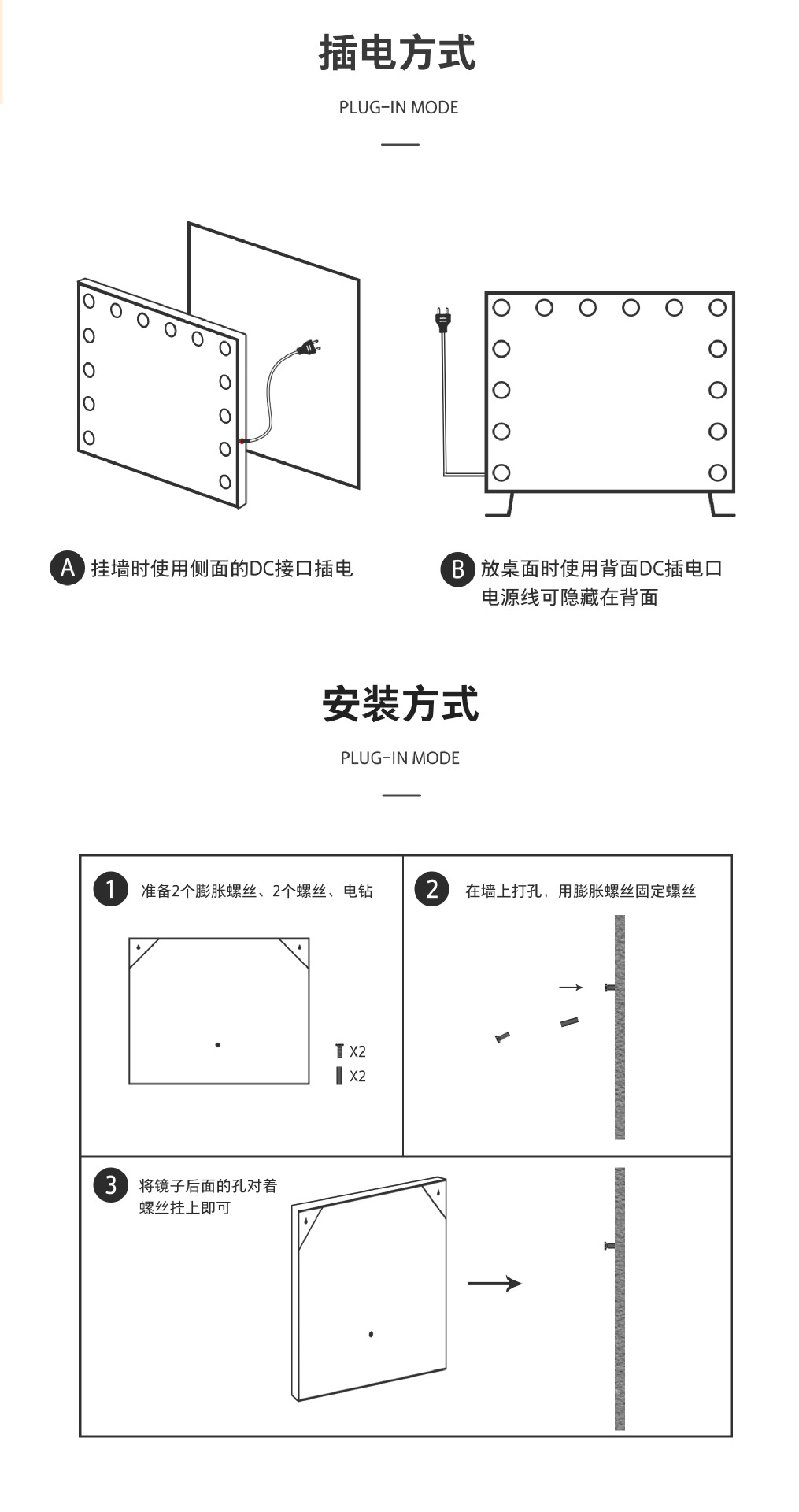 插电方式

PLUG-IN MODE

A 挂墙时使用侧面的DC接口插电

B 放桌面时使用背面DC插电口 电源线可隐藏在背面

安装方式

PLUG-IN MODE

1 准备2个膨胀螺丝、2个螺丝、电钻

X2

X2

2 在墙上打孔，用膨胀螺丝固定螺丝

3 将镜子后面的孔对着螺丝挂上即可