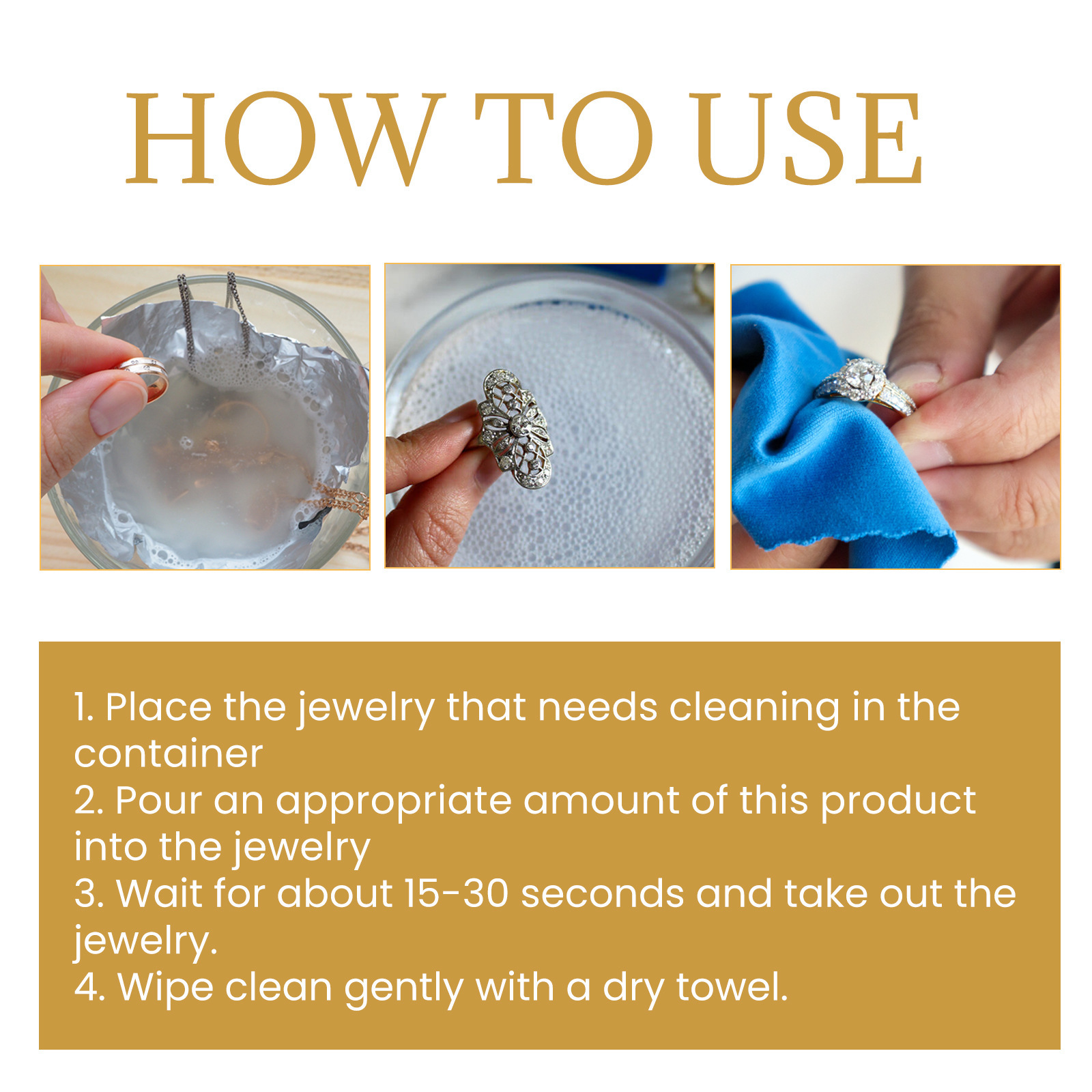 HOW TO USE

1. Place the jewelry that needs cleaning in the container
2. Pour an appropriate amount of this product into the jewelry
3. Wait for about 15-30 seconds and take out the jewelry.
4. Wipe clean gently with a dry towel.