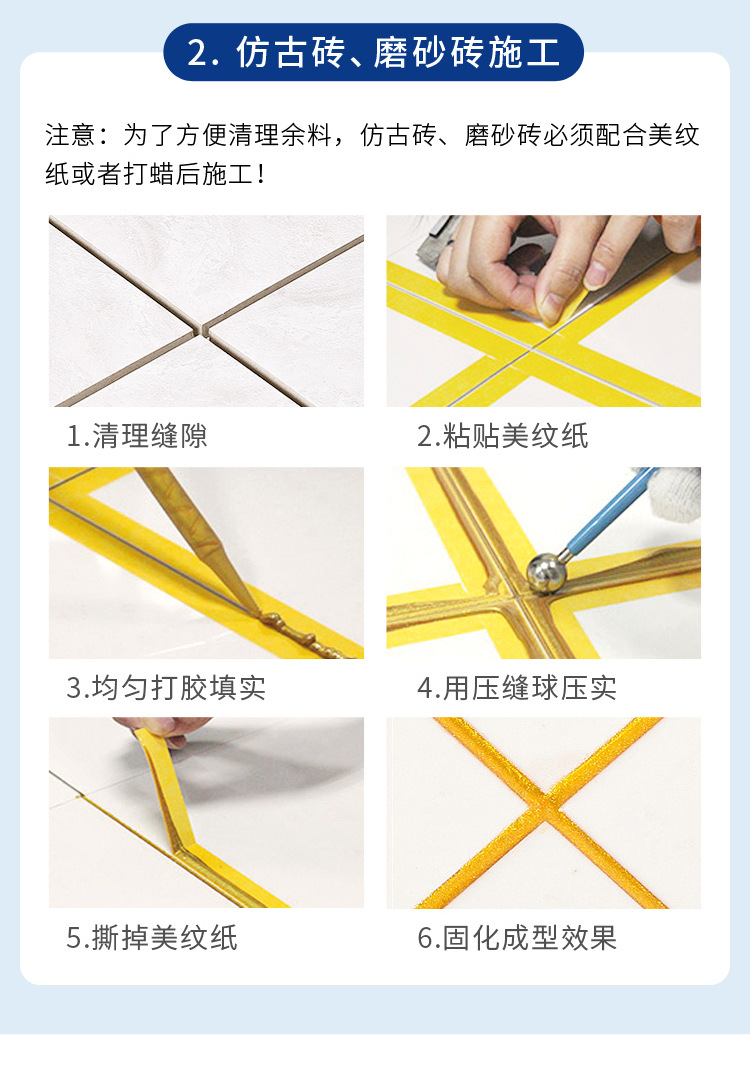 2. 仿古砖、磨砂砖施工

注意：为了方便清理余料，仿古砖、磨砂砖必须配合美纹纸或者打蜡后施工！

1.清理缝隙

2.粘贴美纹纸

3.均匀打胶填实

4.用压缝球压实

5.撕掉美纹纸

6.固化成型效果