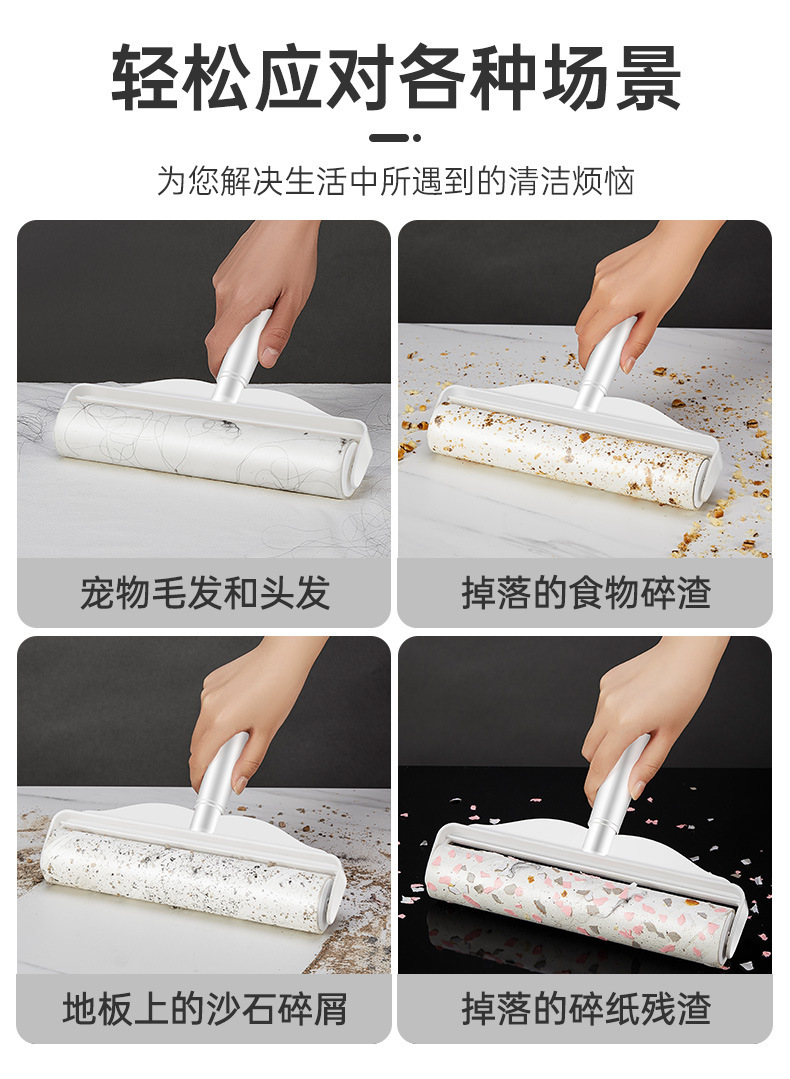 轻松应对各种场景

为您解决生活中所遇到的清洁烦恼

宠物毛发和头发

掉落的食物碎渣

地板上的沙石碎屑

掉落的碎纸残渣