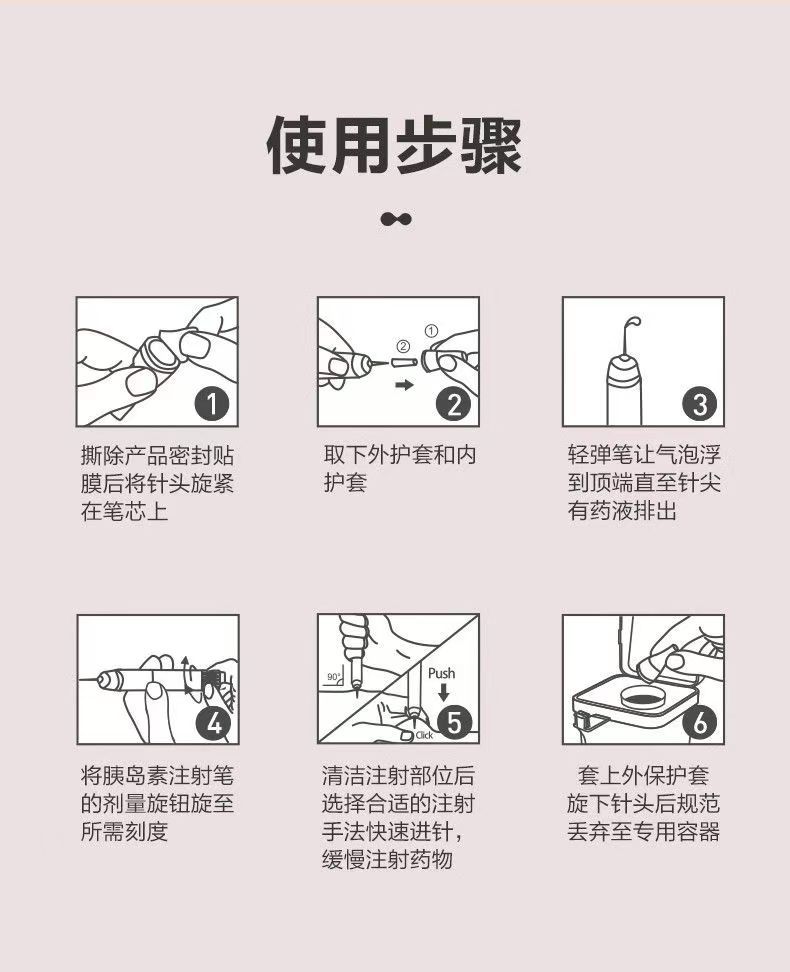 使用步骤

1

撕除产品密封贴膜后将针头旋紧在笔芯上

② ①

2

取下外护套和内护套

3

轻弹笔让气泡浮到顶端直至针尖有药液排出

4

将胰岛素注射笔的剂量旋钮旋至所需刻度

90°

Push

Click

5

清洁注射部位后选择合适的注射手法快速进针，缓慢注射药物

6

套上外保护套旋下针头后规范丢弃至专用容器