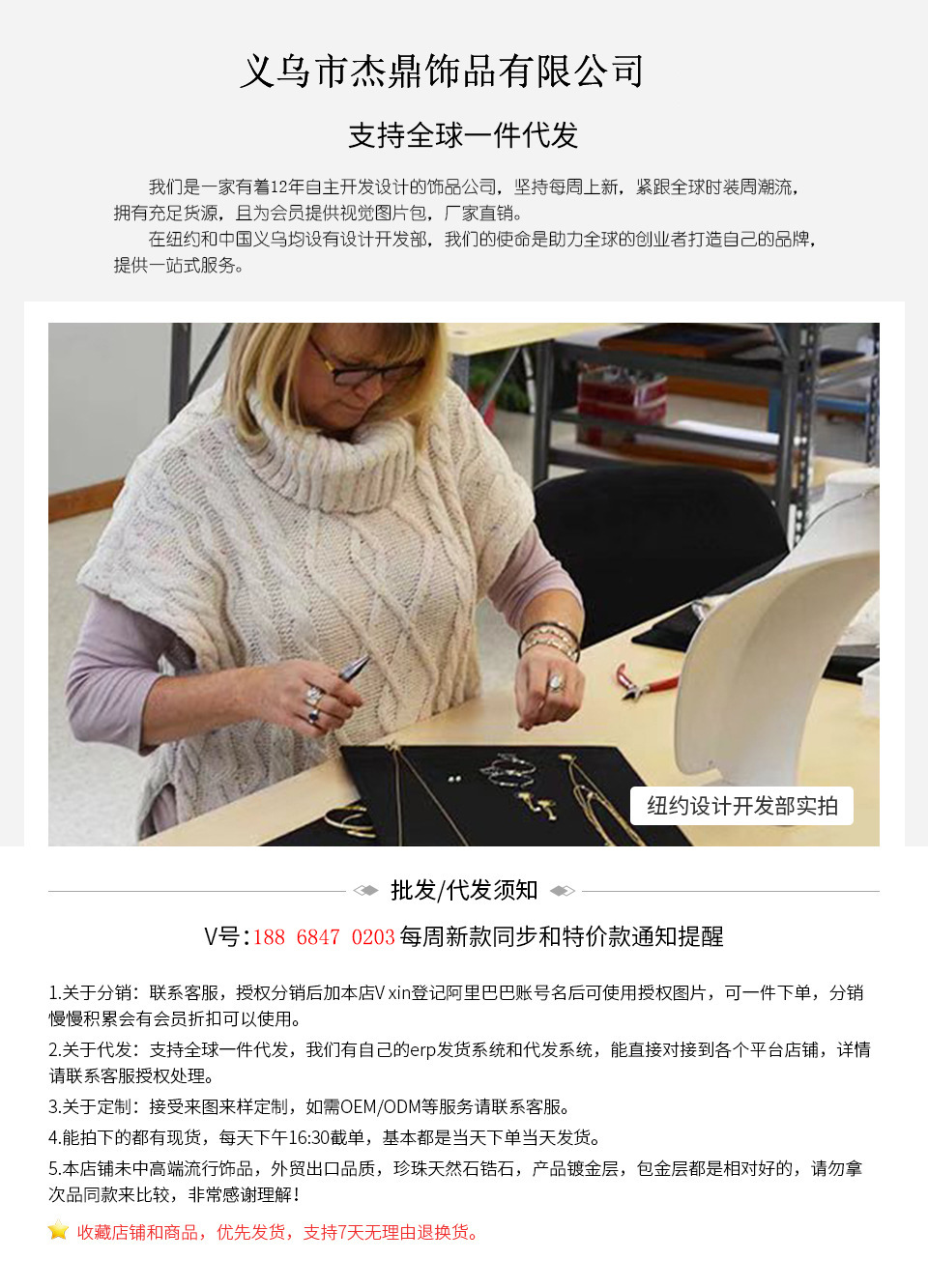 义乌市杰鼎饰品有限公司

支持全球一件代发

我们是一家有着12年自主开发设计的饰品公司，坚持每周上新，紧跟全球时装周潮流，拥有充足货源，且为会员提供视觉图片包，厂家直销。

在纽约和中国义乌均设有设计开发部，我们的使命是助力全球的创业者打造自己的品牌，提供一站式服务。

纽约设计开发部实拍

批发/代发须知

V号：188 6847 0203 每周新款同步和特价款通知提醒

1.关于分销：联系客服，授权分销后加本店V xin登记阿里巴巴账号名后可使用授权图片，可一件下单，分销慢慢积累会有会员折扣可以使用。

2.关于代发：支持全球一件代发，我们有自己的erp发货系统和代发系统，能直接对接到各个平台店铺，详情请联系客服授权处理。

3.关于定制：接受来图来样定制，如需OEM/ODM等服务请联系客服。

4.能拍下的都有现货，每天下午16:30截单，基本都是当天下单当天发货。

5.本店铺未中高端流行饰品，外贸出口品质，珍珠天然石锆石，产品镀金层，包金层都是相对好的，请勿拿次品同款来比较，非常感谢理解！

收藏店铺和商品，优先发货，支持7天无理由退换货。