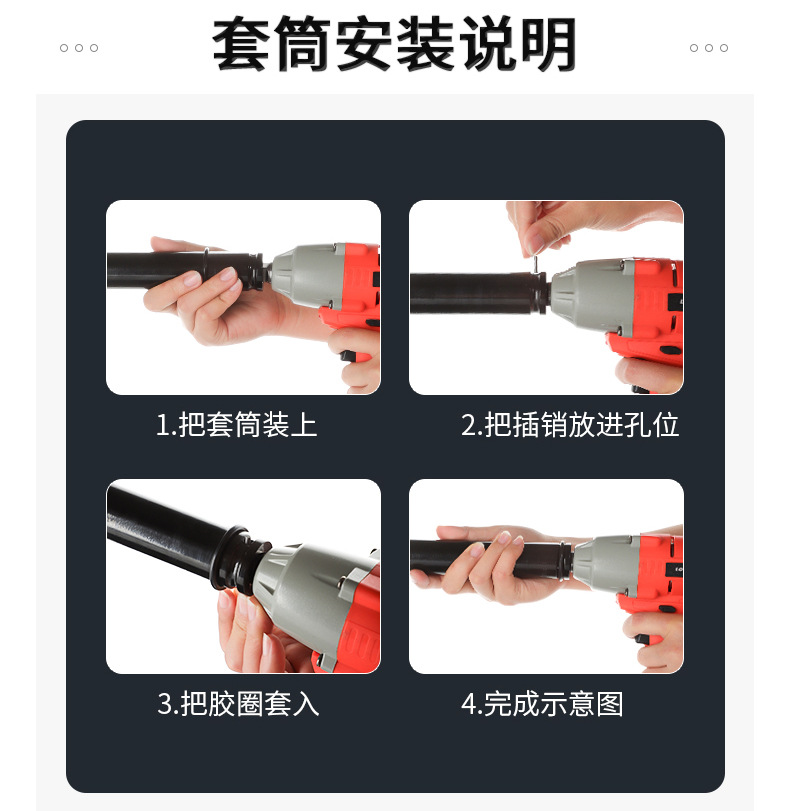 套筒安装说明

1.把套筒装上

2.把插销放进孔位

3.把胶圈套入

4.完成示意图