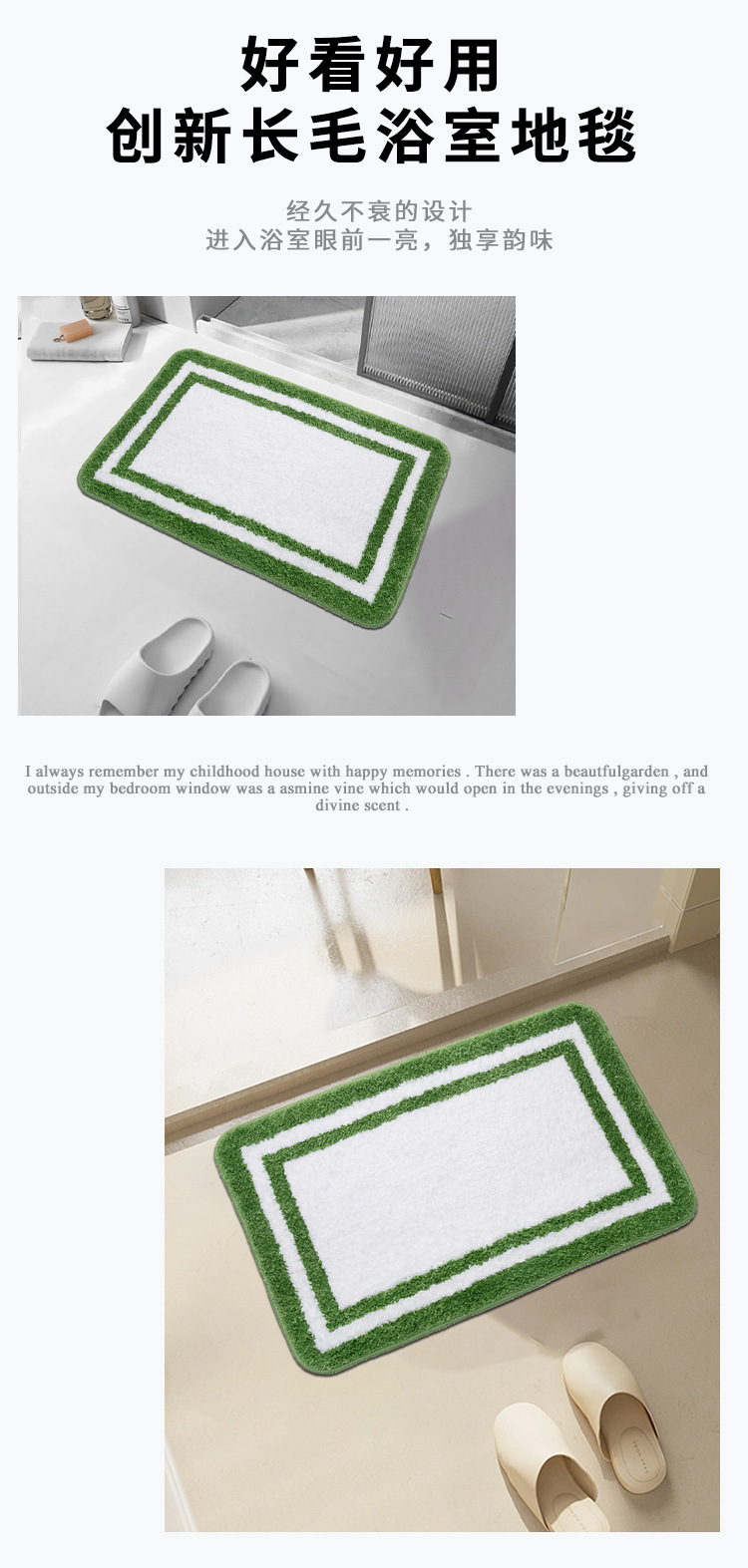 好看好用
创新长毛浴室地毯

经久不衰的设计
进入浴室眼前一亮，独享韵味

I always remember my childhood house with happy memories . There was a beautfulgarden , and outside my bedroom window was a asmine vine which would open in the evenings , giving off a divine scent .