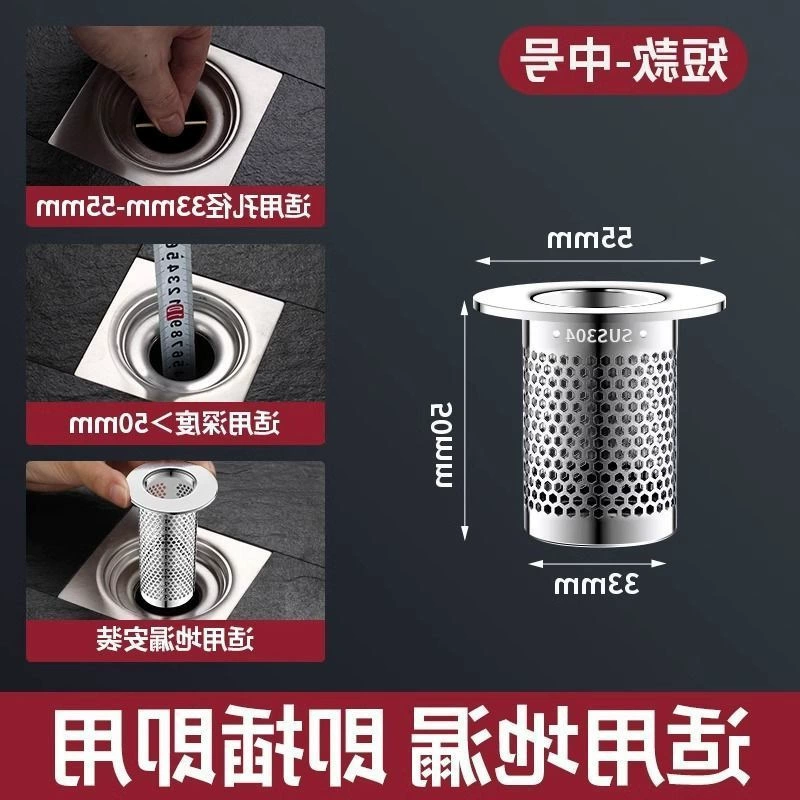 短款-中号

适用孔径33mm-55mm

适用深度>50mm

适用地漏安装

55mm

SUS304

50mm

33mm

适用地漏 即插即用