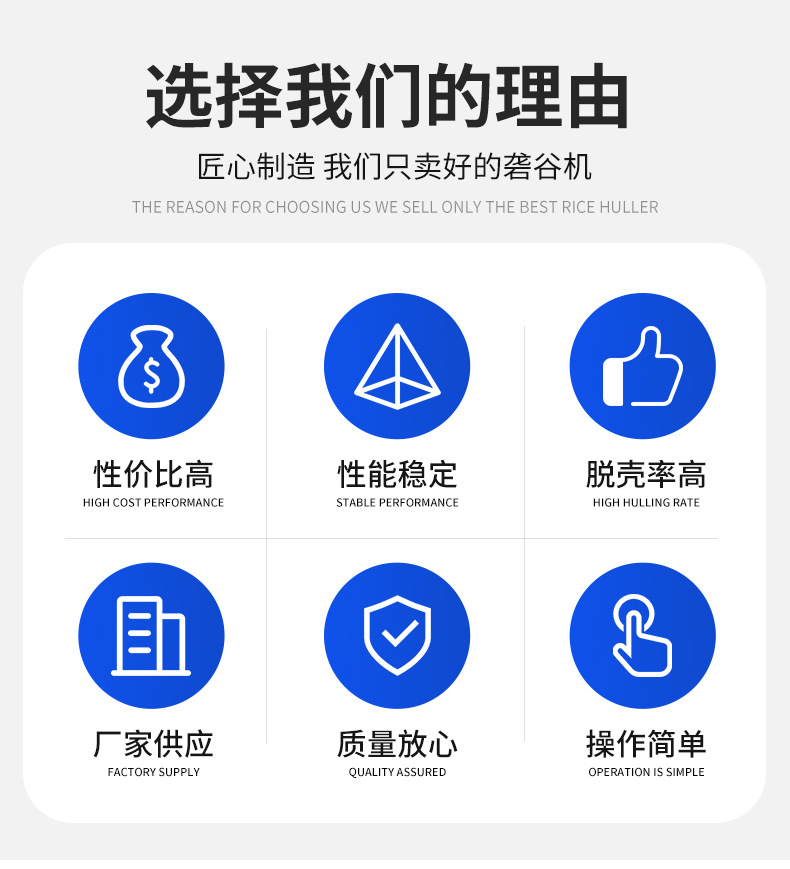 选择我们的理由

匠心制造 我们只卖好的砻谷机

THE REASON FOR CHOOSING US WE SELL ONLY THE BEST RICE HULLER

性价比高
HIGH COST PERFORMANCE

性能稳定
STABLE PERFORMANCE

脱壳率高
HIGH HULLING RATE

厂家供应
FACTORY SUPPLY

质量放心
QUALITY ASSURED

操作简单
OPERATION IS SIMPLE