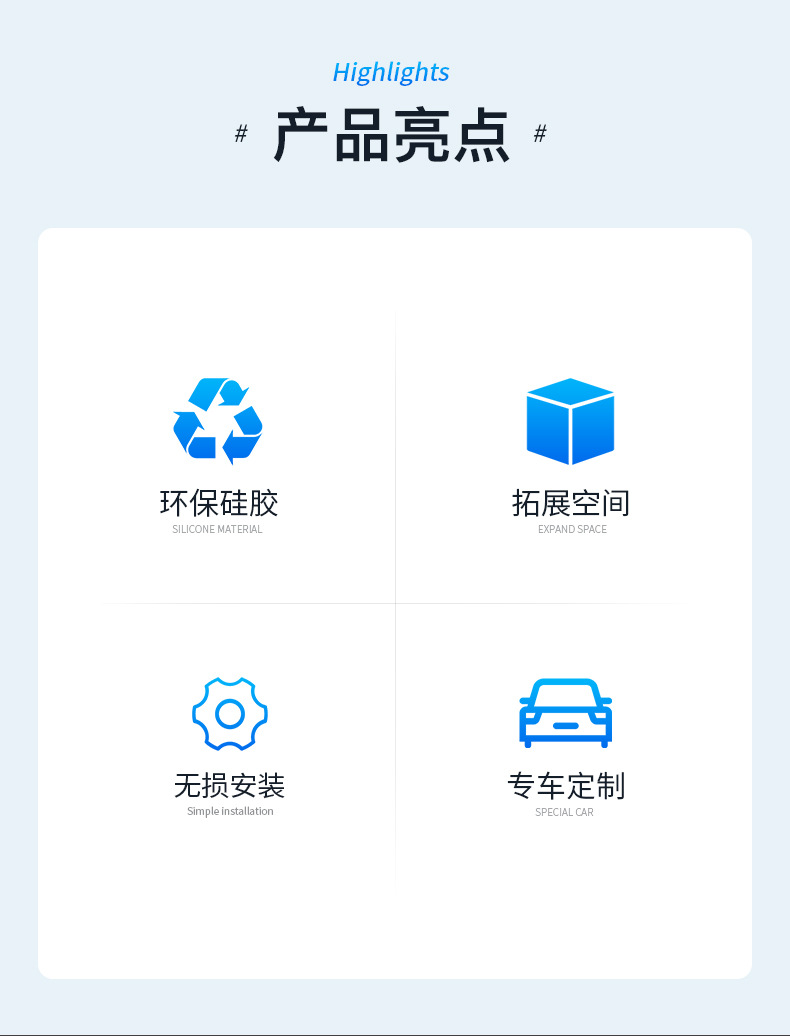 Highlights

# 产品亮点 #

环保硅胶
SILICONE MATERIAL

拓展空间
EXPAND SPACE

无损安装
Simple installation

专车定制
SPECIAL CAR