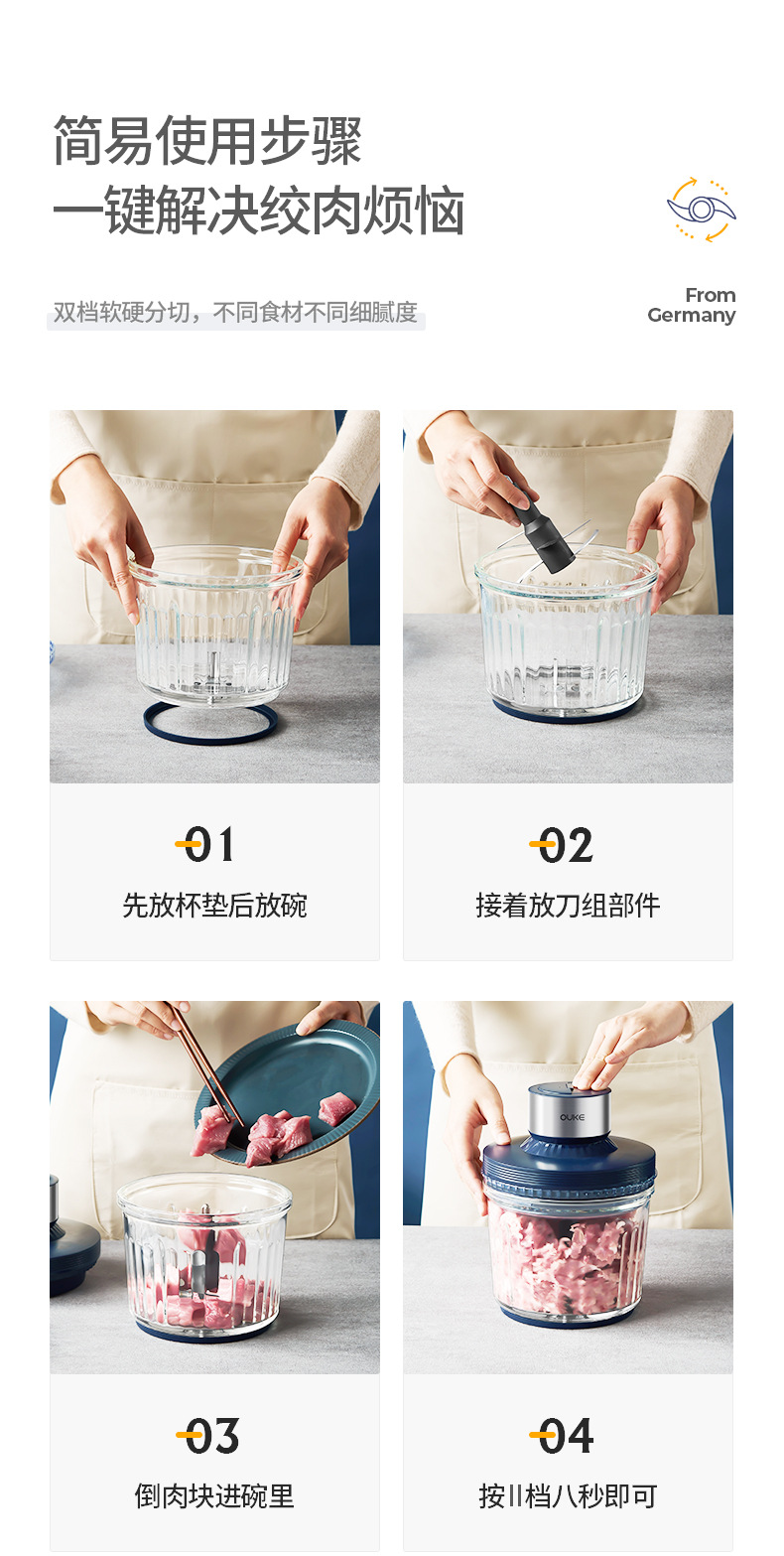 简易使用步骤
一键解决绞肉烦恼

双档软硬分切，不同食材不同细腻度

From
Germany

01
先放杯垫后放碗

02
接着放刀组部件

OUKE

03
倒肉块进碗里

04
按II档八秒即可