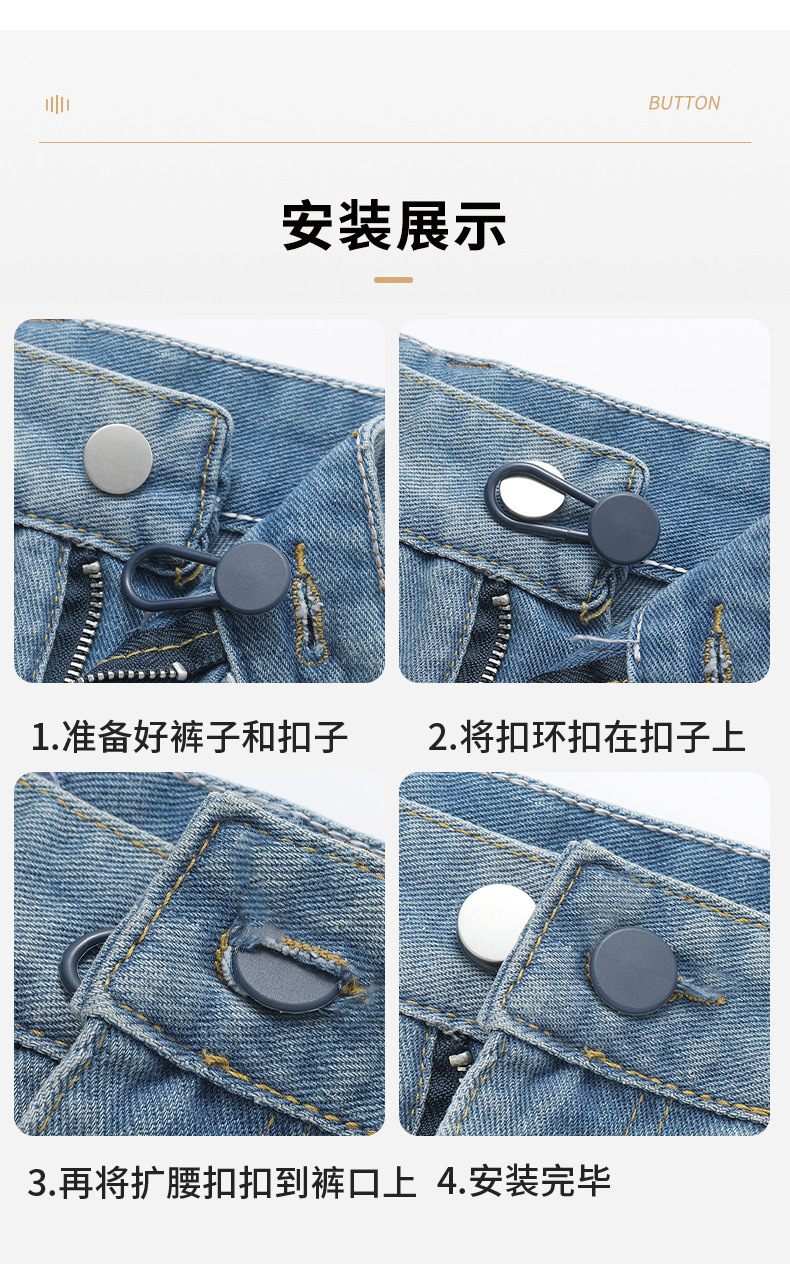 BUTTON

安装展示

1.准备好裤子和扣子

2.将扣环扣在扣子上

3.再将扩腰扣扣到裤口上

4.安装完毕