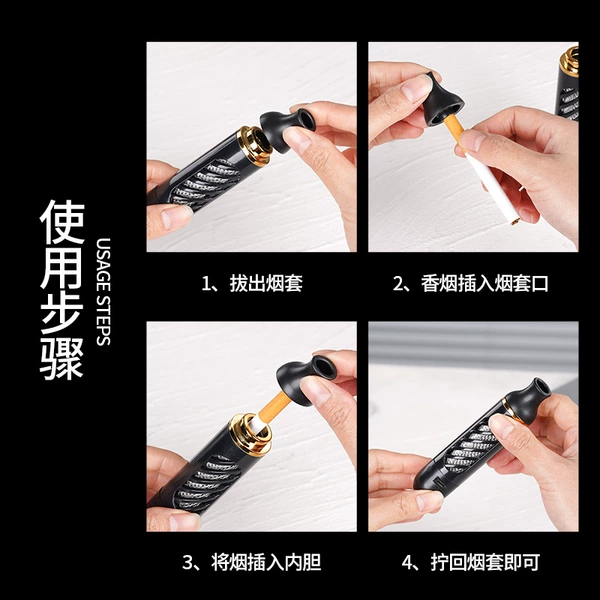 使用步骤

USAGE STEPS

1、拔出烟套

2、香烟插入烟套口

3、将烟插入内胆

4、拧回烟套即可