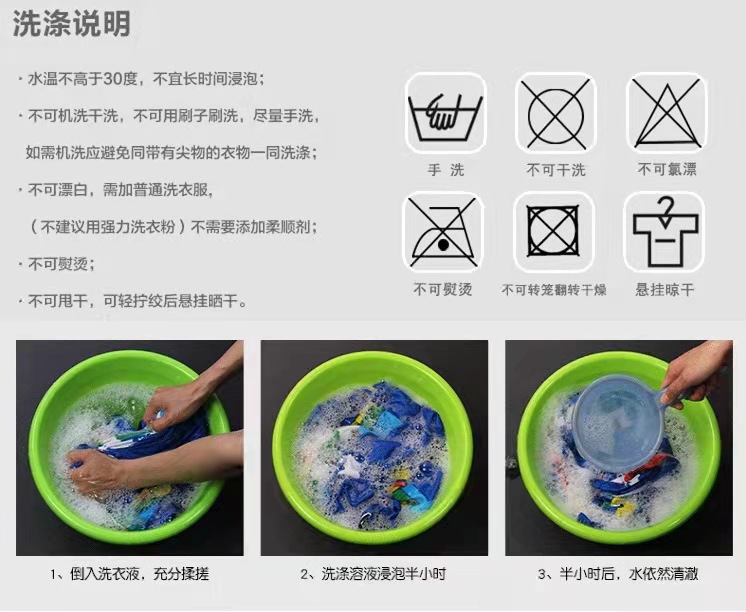 洗涤说明

· 水温不高于30度，不宜长时间浸泡；

· 不可机洗干洗，不可用刷子刷洗，尽量手洗，如需机洗应避免同带有尖物的衣物一同洗涤；

· 不可漂白，需加普通洗衣服，（不建议用强力洗衣粉）不需要添加柔顺剂；

· 不可熨烫；

· 不可甩干，可轻拧绞后悬挂晒干。

手 洗

不可干洗

不可氯漂

不可熨烫

不可转笼翻转干燥

悬挂晾干

1、倒入洗衣液，充分揉搓

2、洗涤溶液浸泡半小时

3、半小时后，水依然清澈