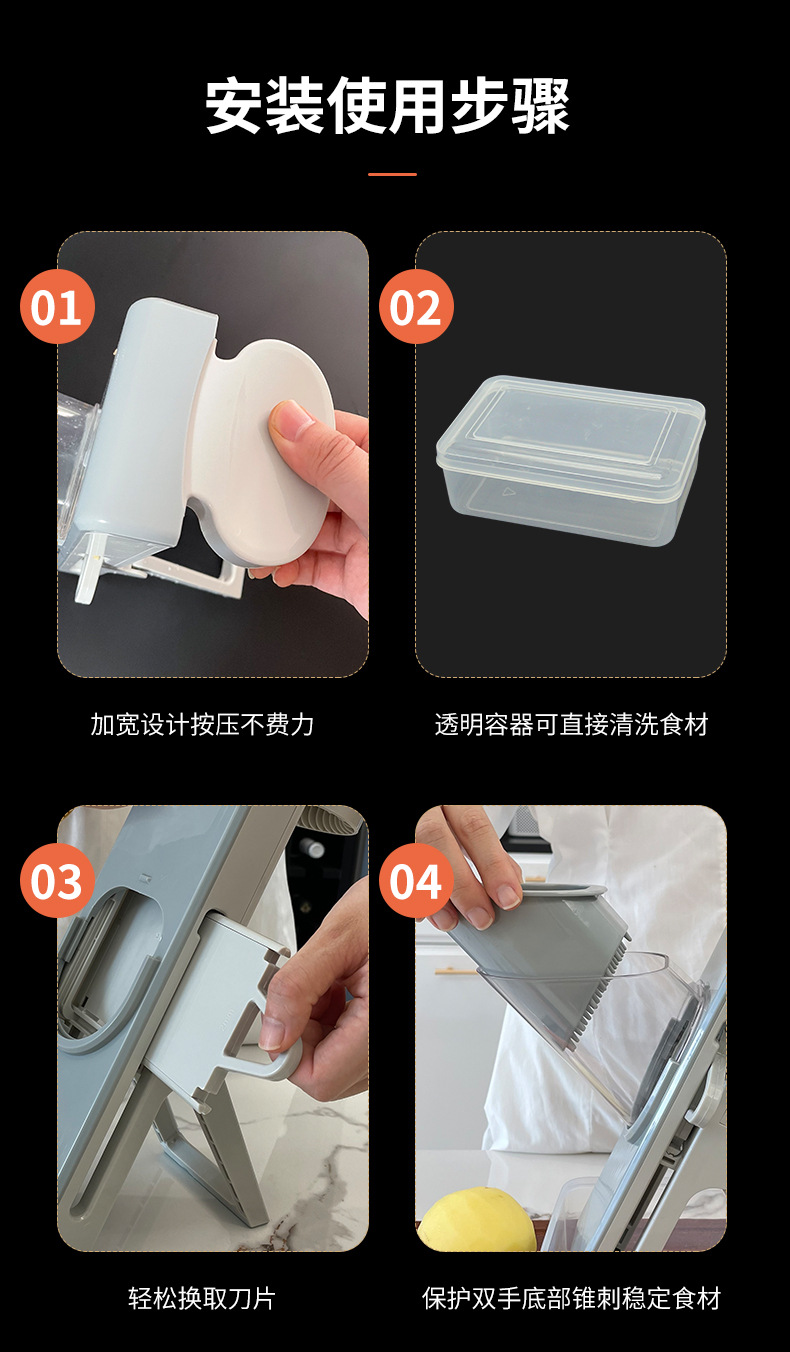 安装使用步骤

01

加宽设计按压不费力

02

透明容器可直接清洗食材

03

轻松换取刀片

04

保护双手底部锥刺稳定食材